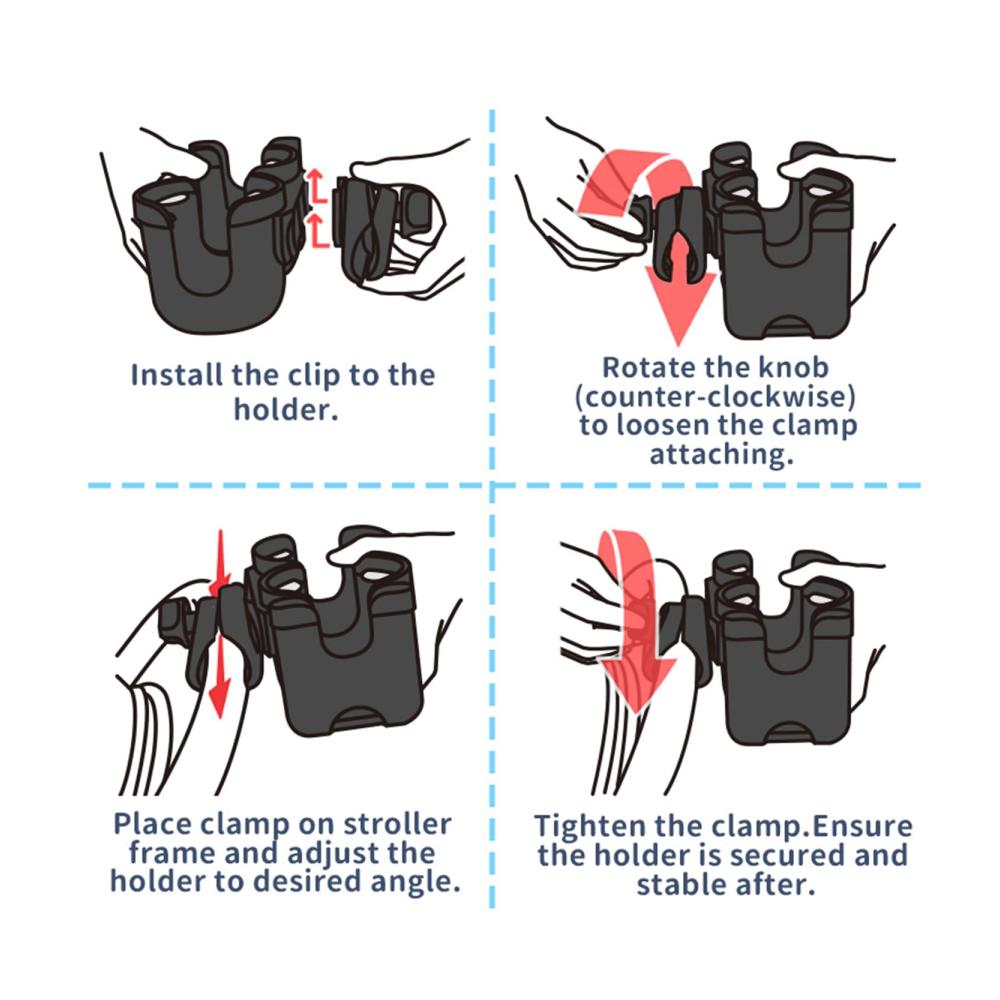 Install the clip to the holder.

Rotate the knob (counter-clockwise) to loosen the clamp attaching.

Place clamp on stroller frame and adjust the holder to desired angle.

Tighten the clamp.Ensure the holder is secured and stable after.