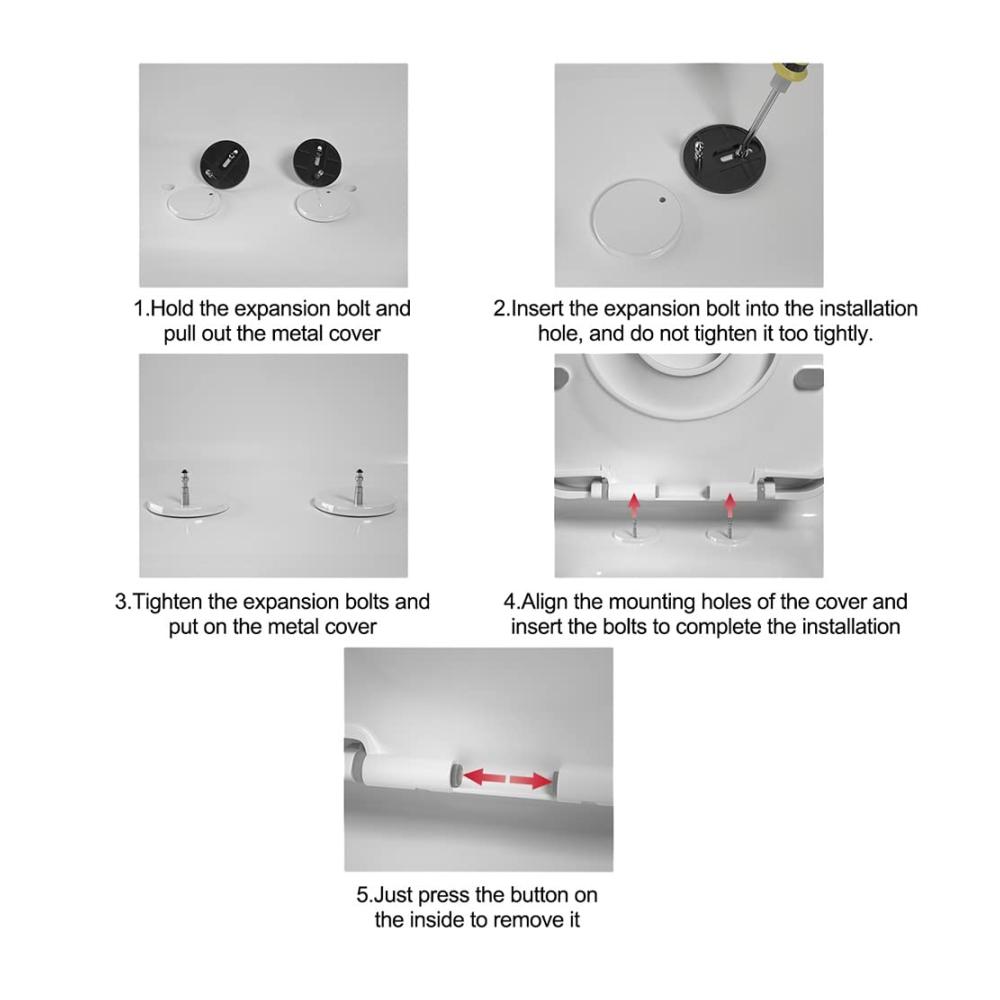 1.Hold the expansion bolt and pull out the metal cover

2.Insert the expansion bolt into the installation hole, and do not tighten it too tightly.

3.Tighten the expansion bolts and put on the metal cover

4.Align the mounting holes of the cover and insert the bolts to complete the installation

5.Just press the button on the inside to remove it