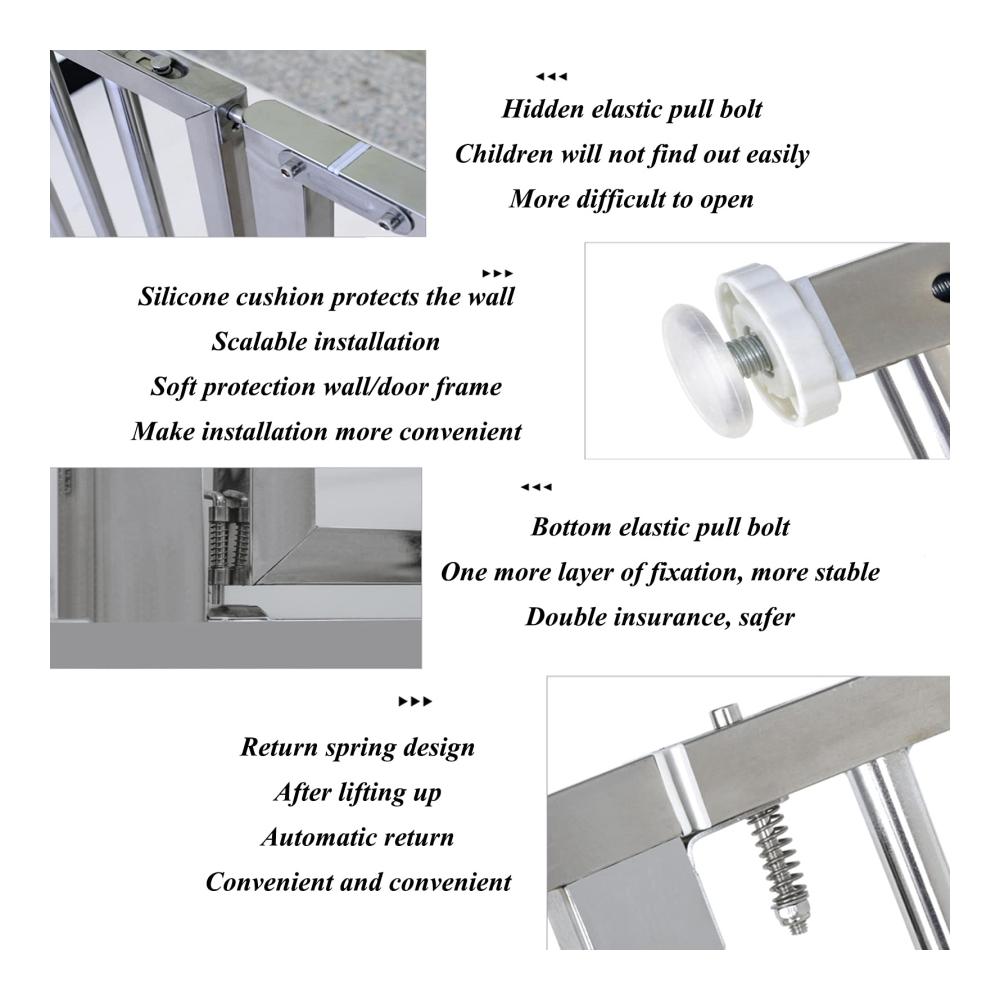 ◂◂◂
Hidden elastic pull bolt
Children will not find out easily
More difficult to open

▸▸▸
Silicone cushion protects the wall
Scalable installation
Soft protection wall/door frame
Make installation more convenient

◂◂◂
Bottom elastic pull bolt
One more layer of fixation, more stable
Double insurance, safer

▸▸▸
Return spring design
After lifting up
Automatic return
Convenient and convenient