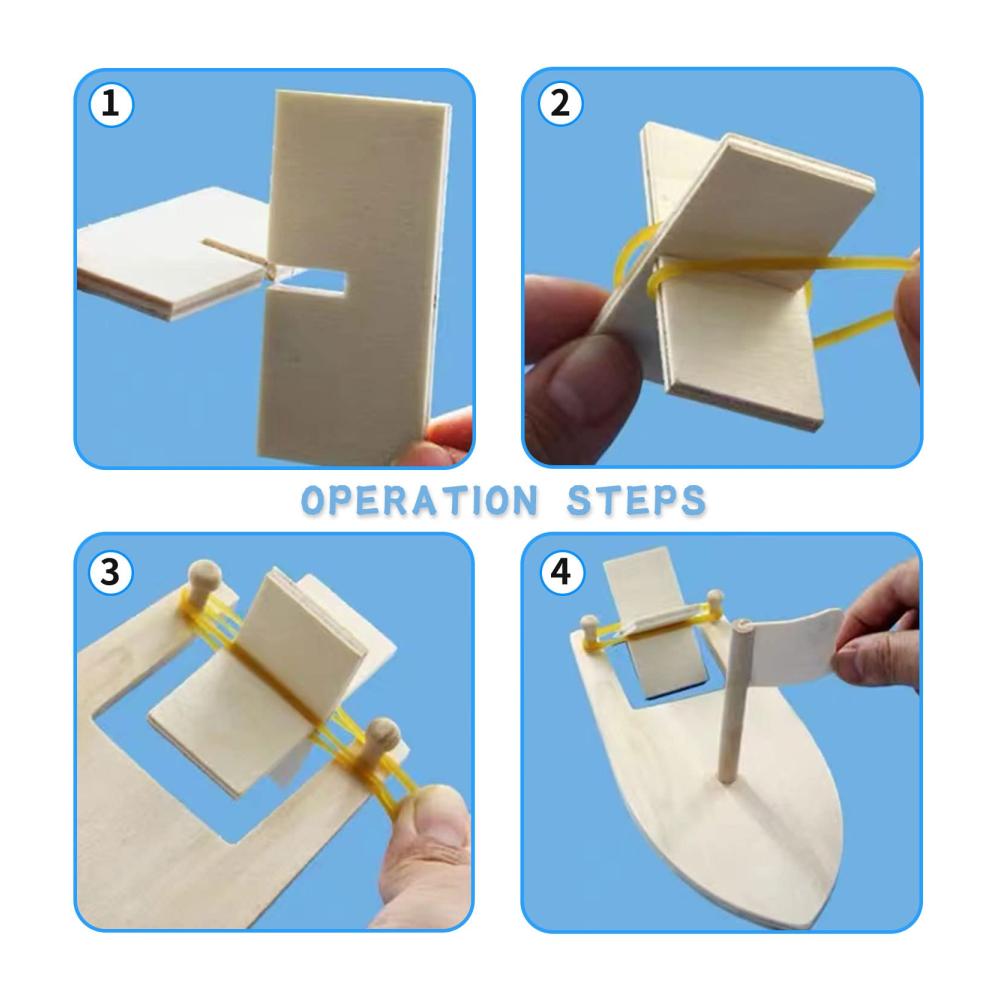 1

2

OPERATION STEPS

3

4