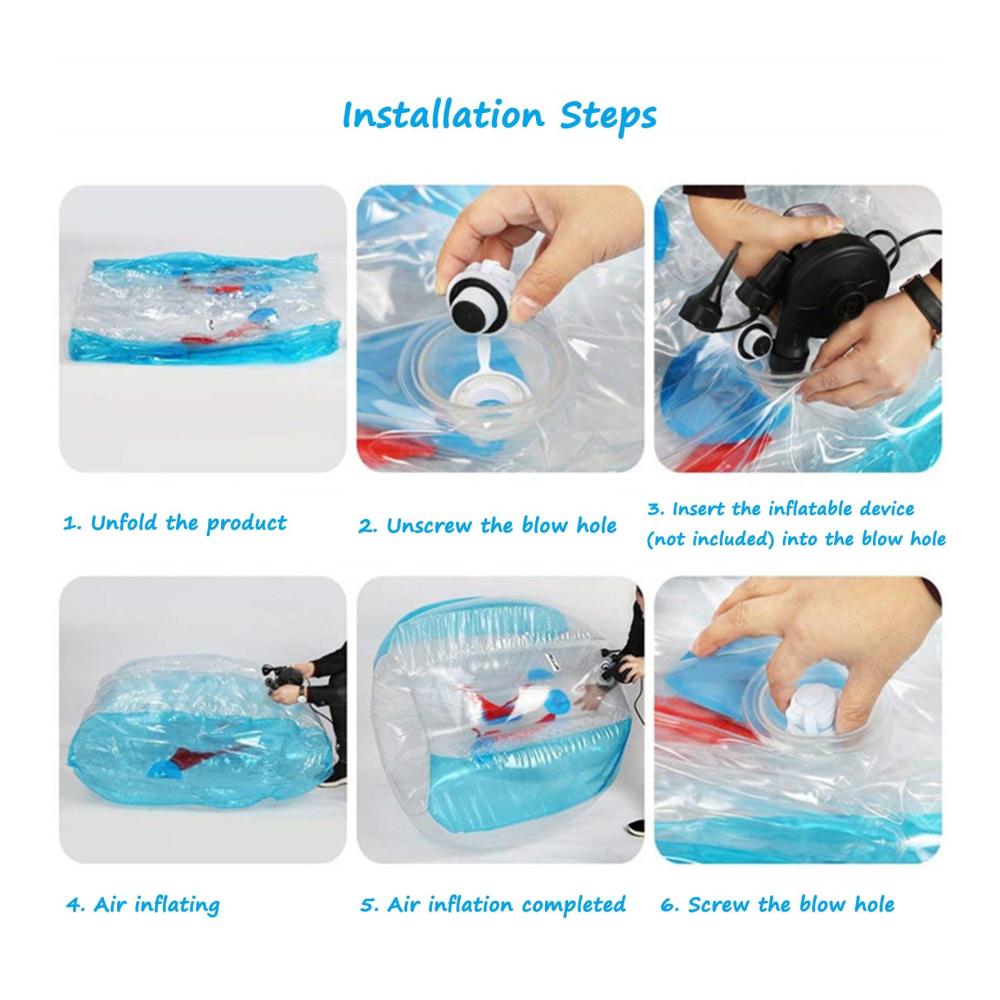 Installation Steps

1. Unfold the product

2. Unscrew the blow hole

3. Insert the inflatable device (not included) into the blow hole

4. Air inflating

5. Air inflation completed

6. Screw the blow hole