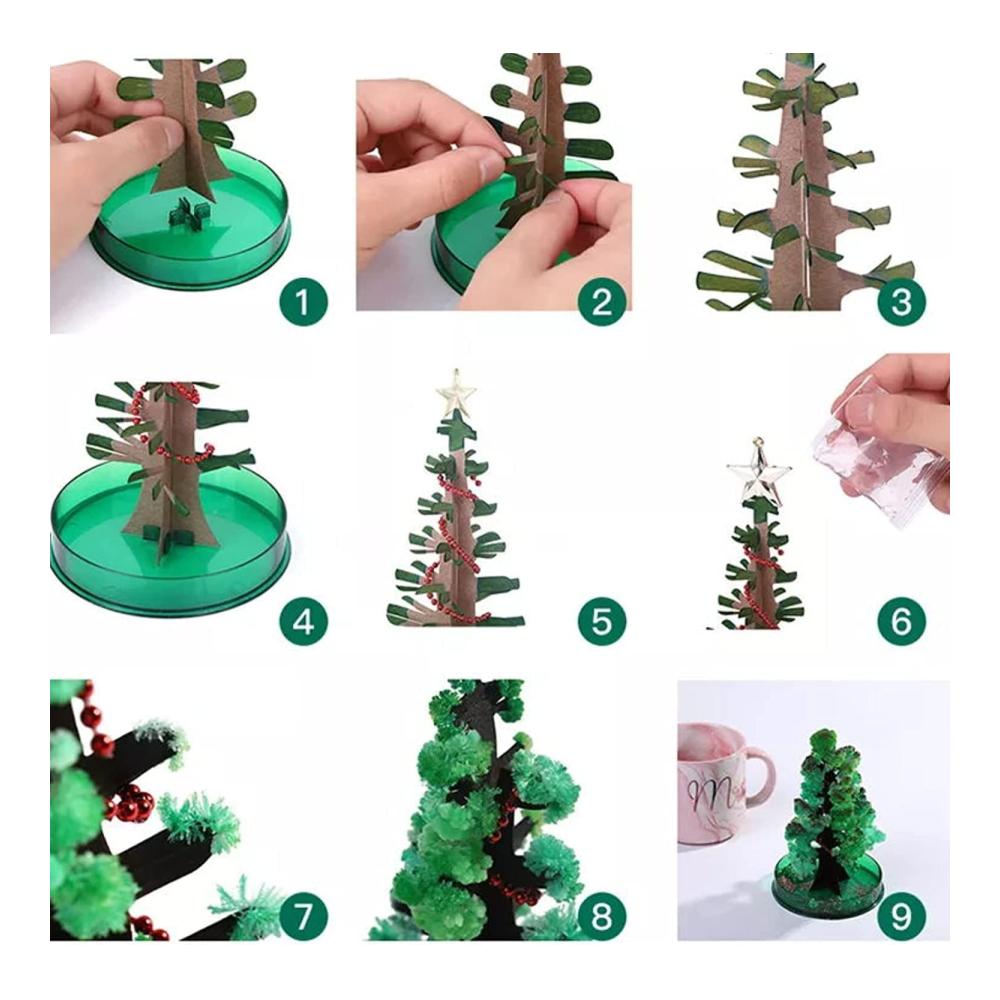 1
2
3
4
5
6
7
8
M
9