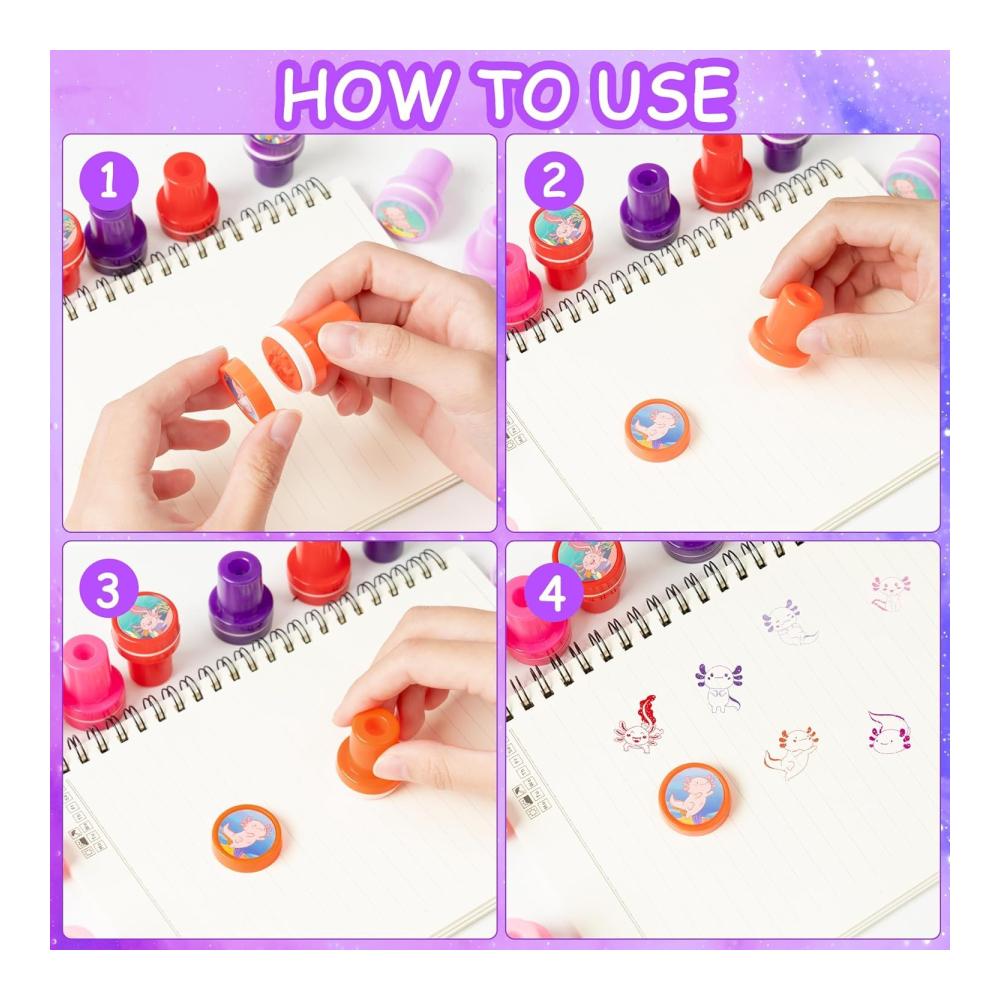 HOW TO USE

1

2

3

4