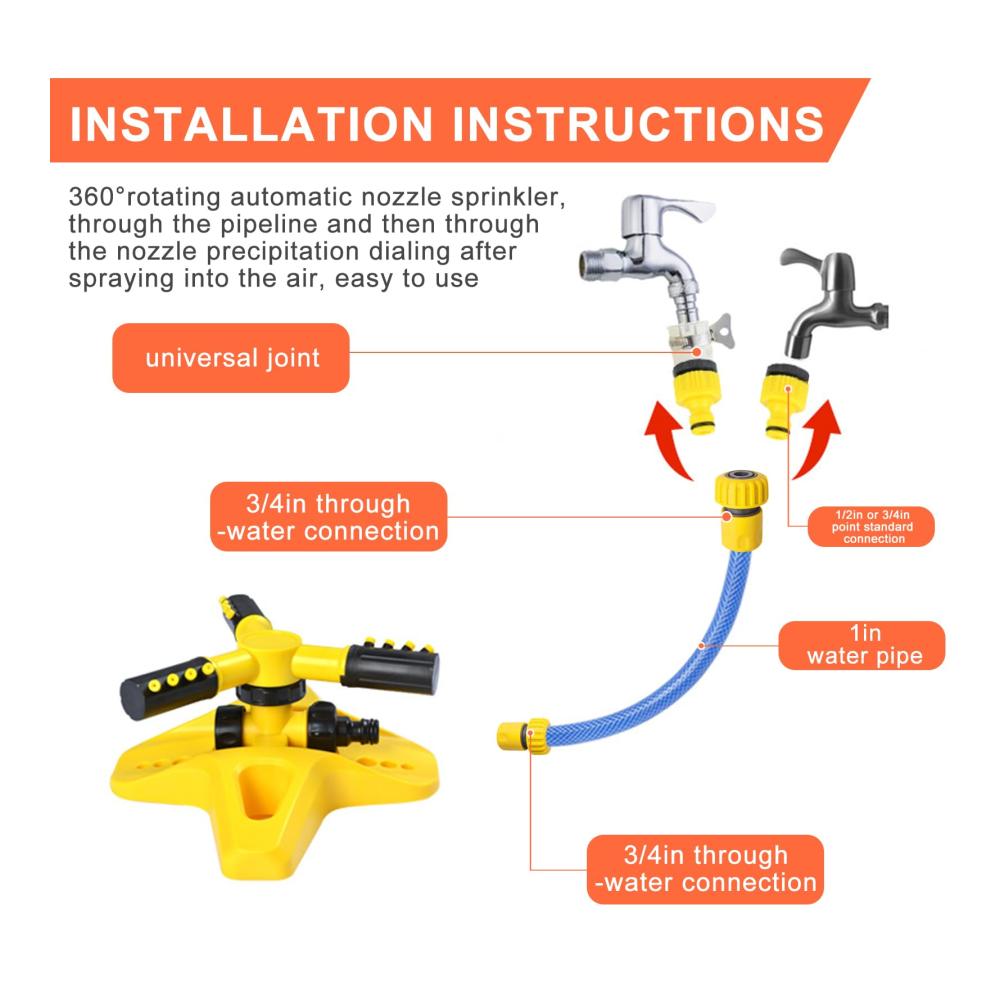 INSTALLATION INSTRUCTIONS

360°rotating automatic nozzle sprinkler, through the pipeline and then through the nozzle precipitation dialing after spraying into the air, easy to use

universal joint

3/4in through -water connection

1/2in or 3/4in point standard connection

1in water pipe

3/4in through -water connection