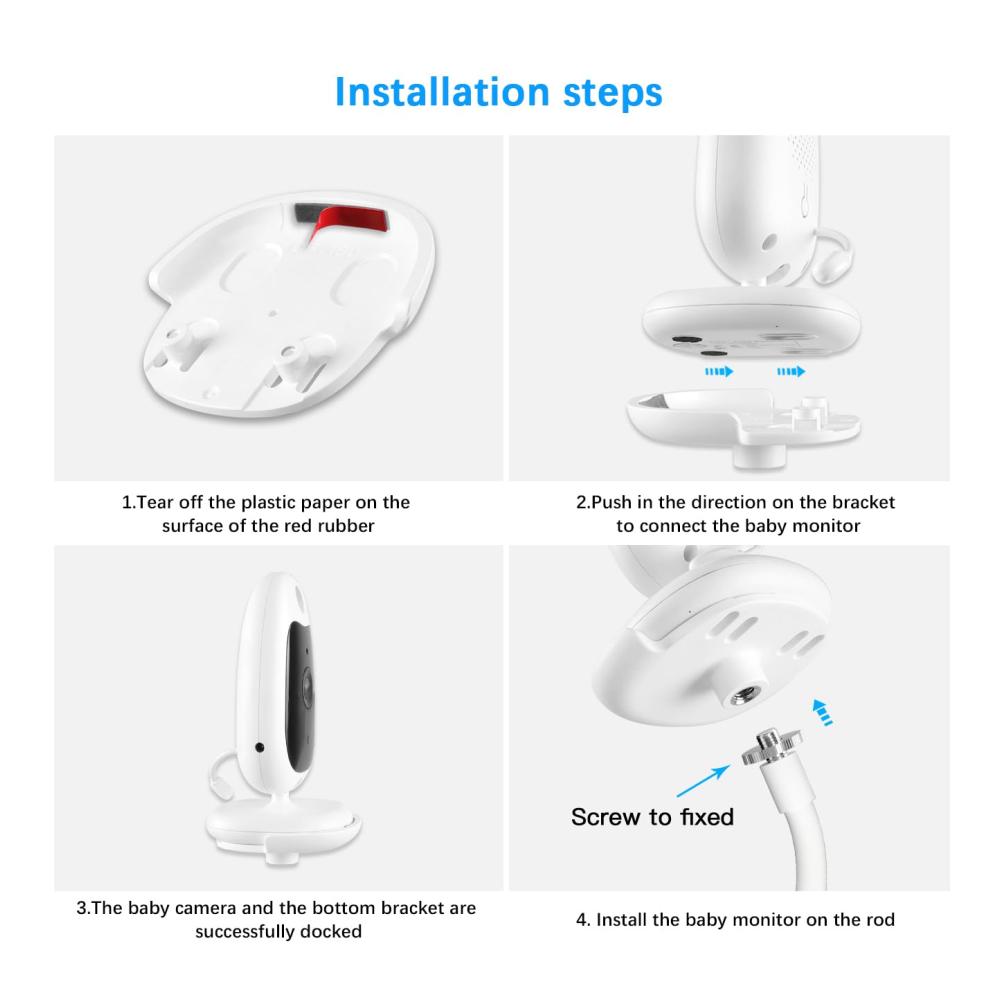 Installation steps

1.Tear off the plastic paper on the surface of the red rubber

2.Push in the direction on the bracket to connect the baby monitor

3.The baby camera and the bottom bracket are successfully docked

Screw to fixed

4. Install the baby monitor on the rod