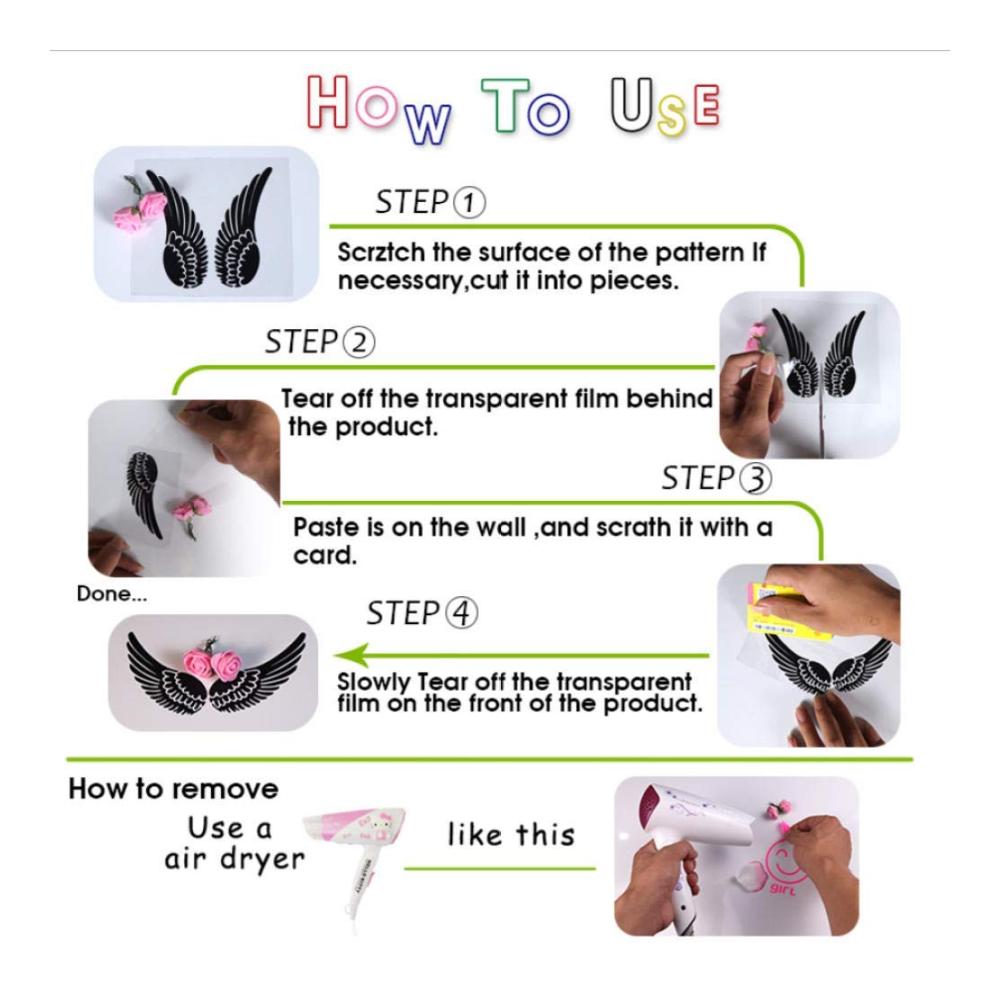 HOW TO USE

STEP①

Scrztch the surface of the pattern If necessary,cut it into pieces.

STEP②

Tear off the transparent film behind the product.

STEP③

Paste is on the wall ,and scrath it with a card.

Done...

STEP④

Slowly Tear off the transparent film on the front of the product.

How to remove

Use a air dryer

like this

girl