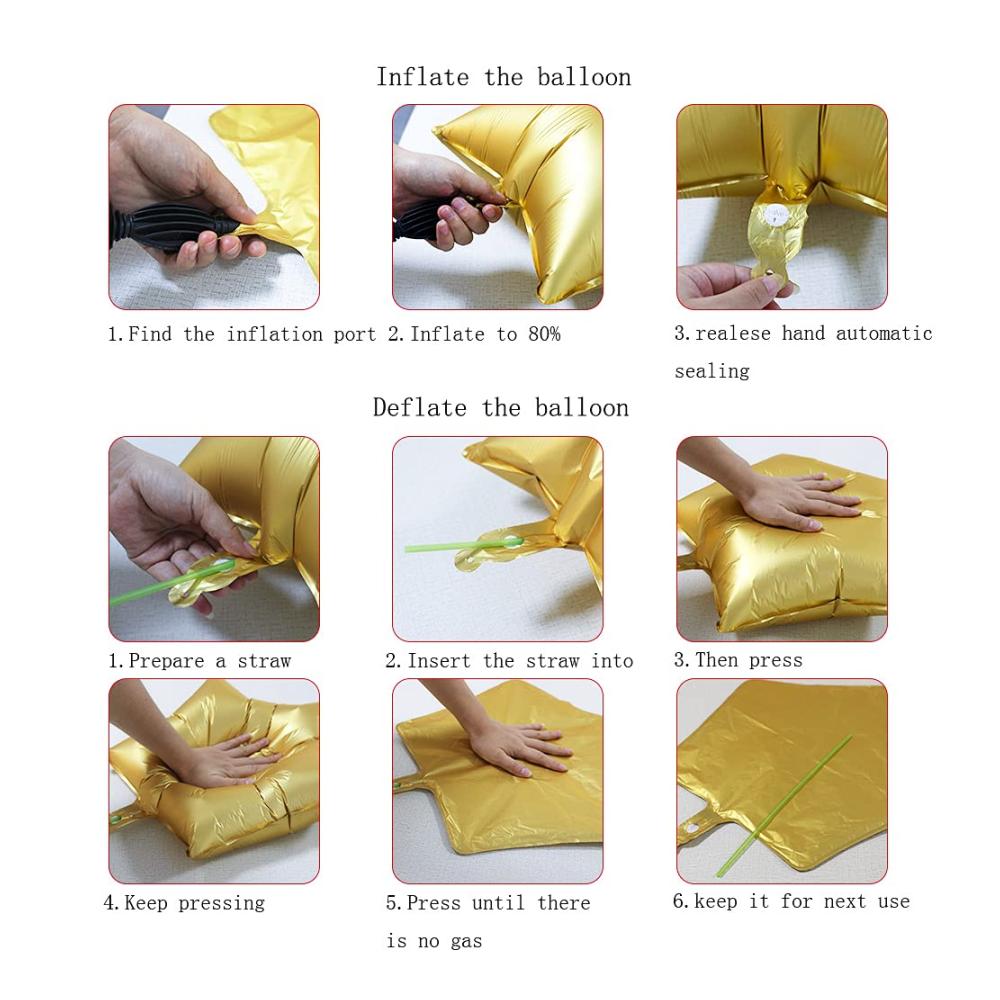 Inflate the balloon

1.Find the inflation port

2.Inflate to 80%

3.realese hand automatic sealing

Deflate the balloon

1.Prepare a straw

2.Insert the straw into

3.Then press

4.Keep pressing

5.Press until there is no gas

6.keep it for next use