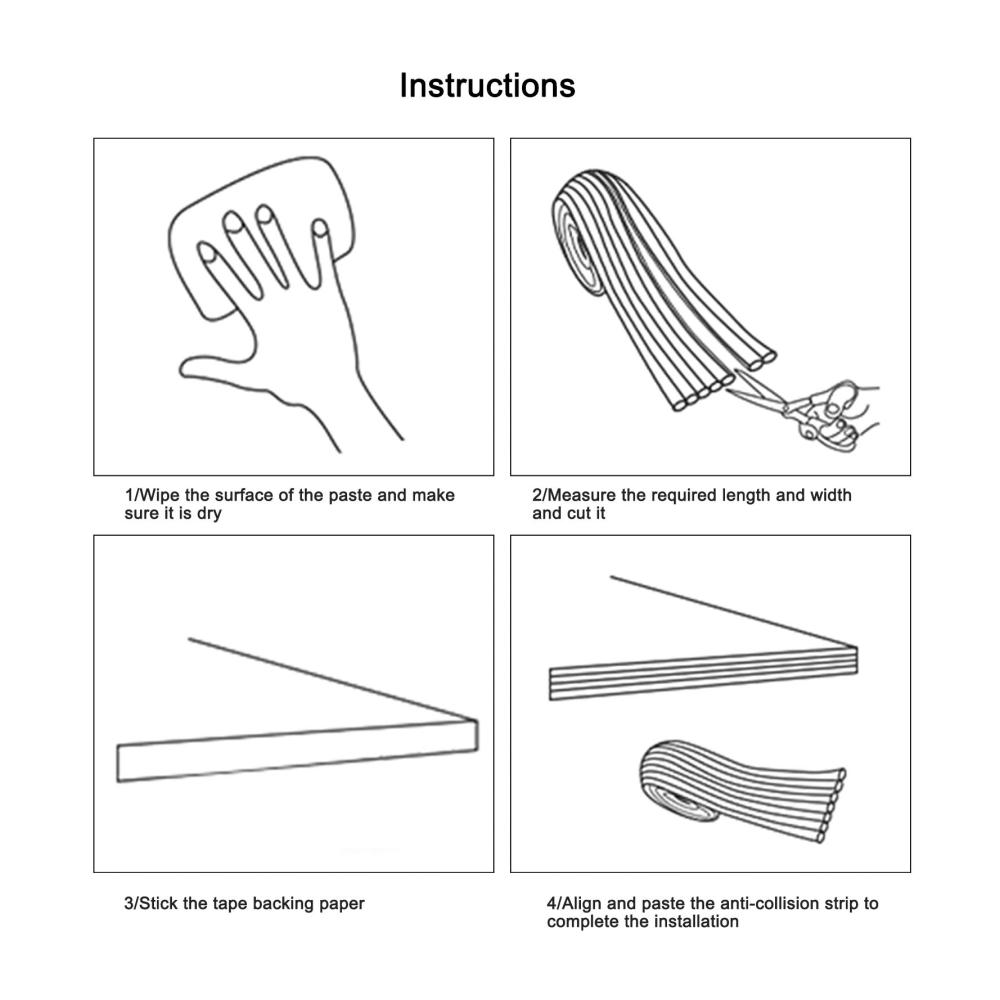 Instructions

1/Wipe the surface of the paste and make sure it is dry

2/Measure the required length and width and cut it

3/Stick the tape backing paper

4/Align and paste the anti-collision strip to complete the installation