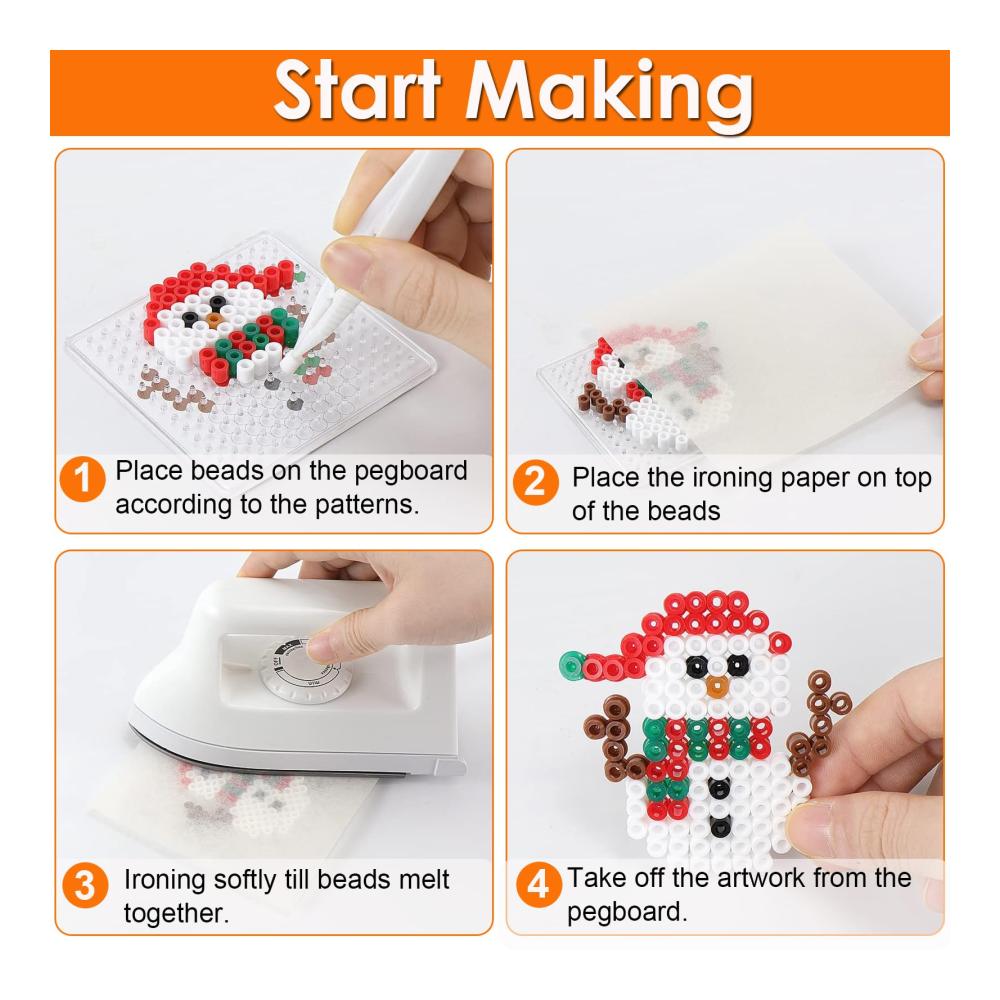 Start Making

1 Place beads on the pegboard according to the patterns.

2 Place the ironing paper on top of the beads

3 Ironing softly till beads melt together.

4 Take off the artwork from the pegboard.