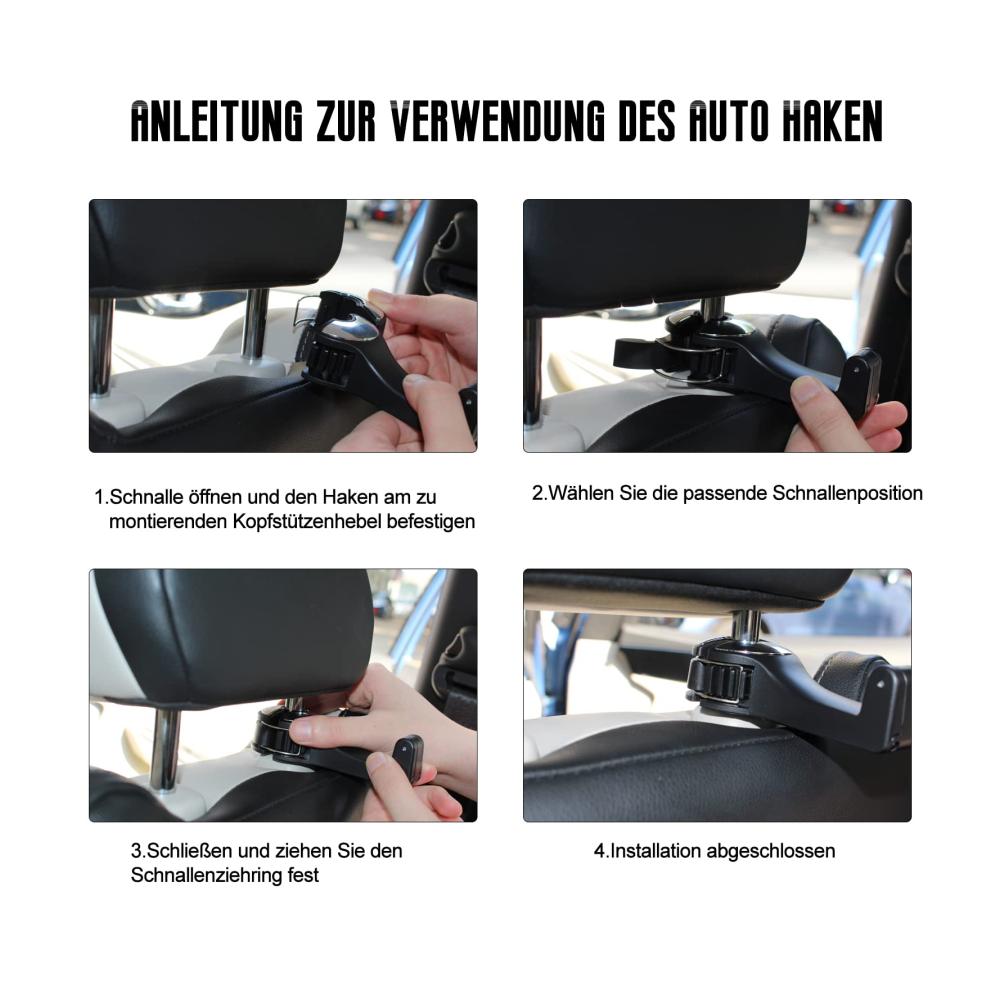 ANLEITUNG ZUR VERWENDUNG DES AUTO HAKEN

1.Schnalle öffnen und den Haken am zu montierenden Kopfstützenhebel befestigen

2.Wählen Sie die passende Schnallenposition

3.Schließen und ziehen Sie den Schnallenziehring fest

4.Installation abgeschlossen