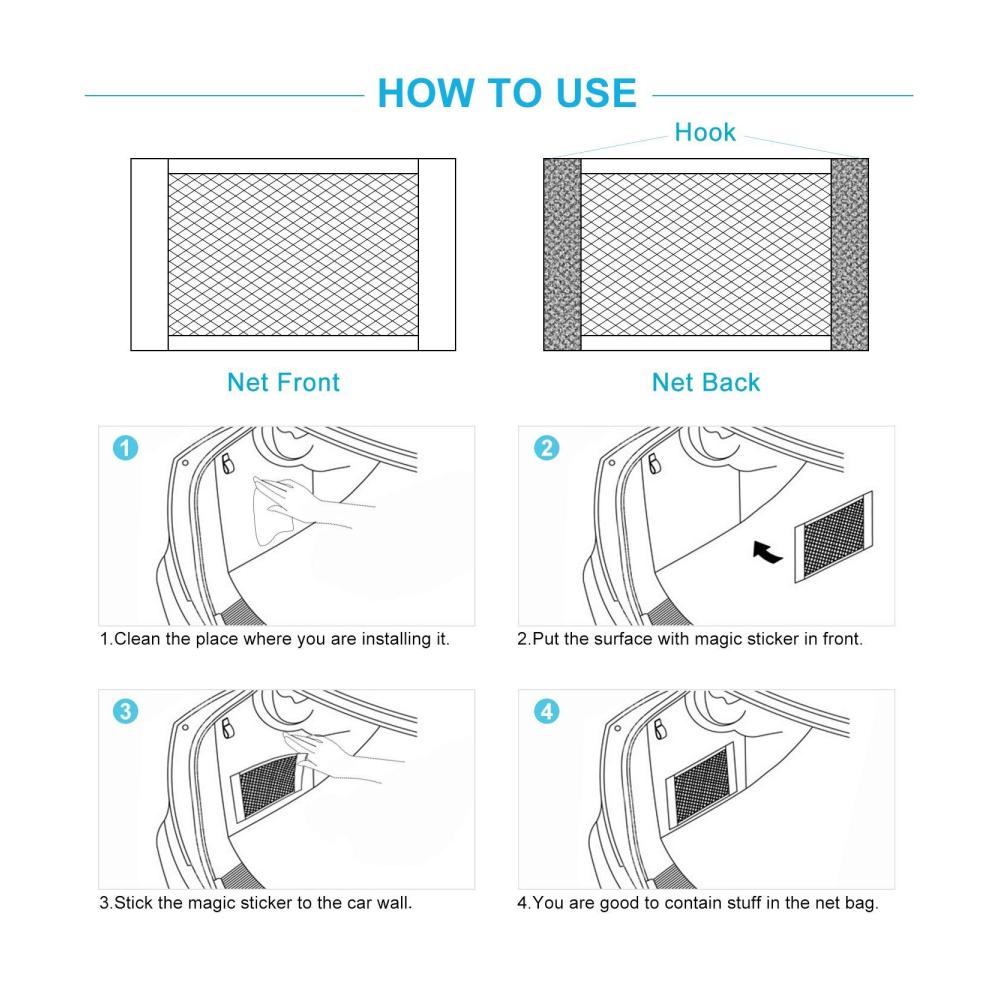 HOW TO USE

Hook

Net Front

Net Back

1

1.Clean the place where you are installing it.

2

2.Put the surface with magic sticker in front.

3

3.Stick the magic sticker to the car wall.

4

4.You are good to contain stuff in the net bag.