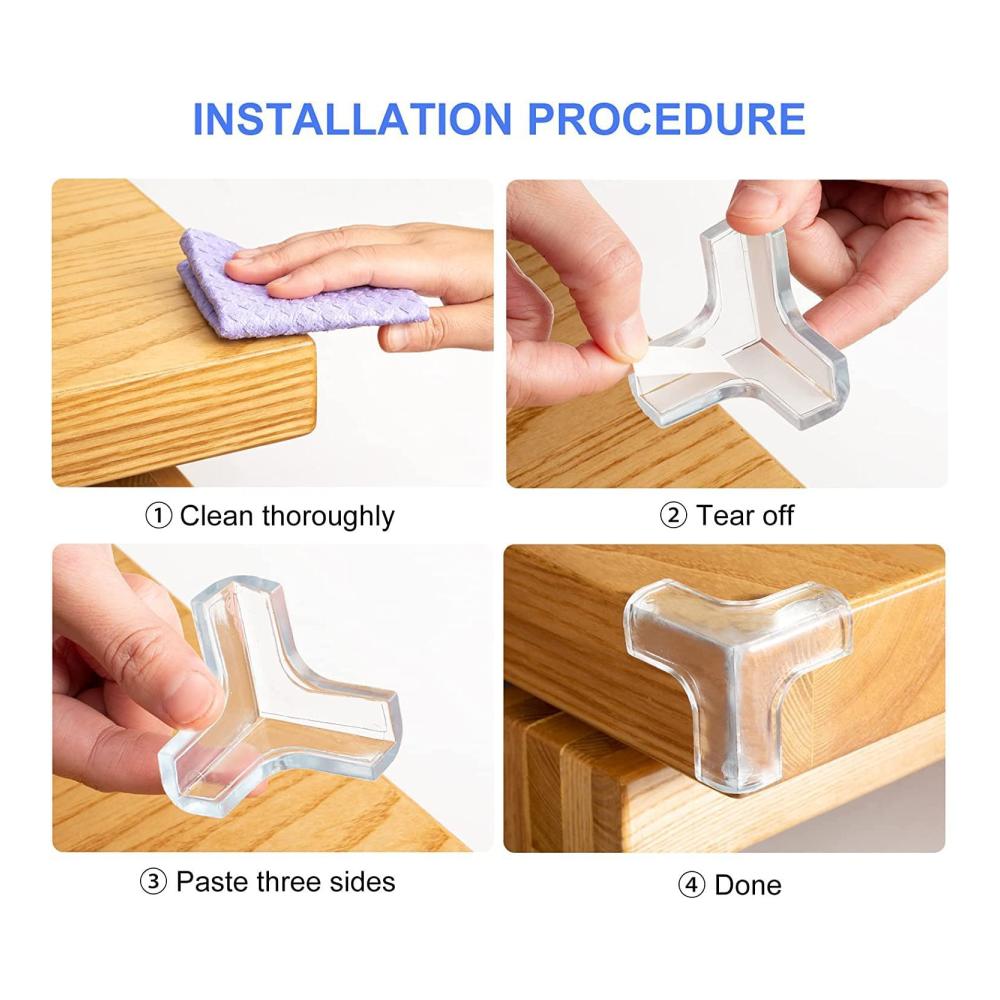 INSTALLATION PROCEDURE

① Clean thoroughly

② Tear off

③ Paste three sides

④ Done