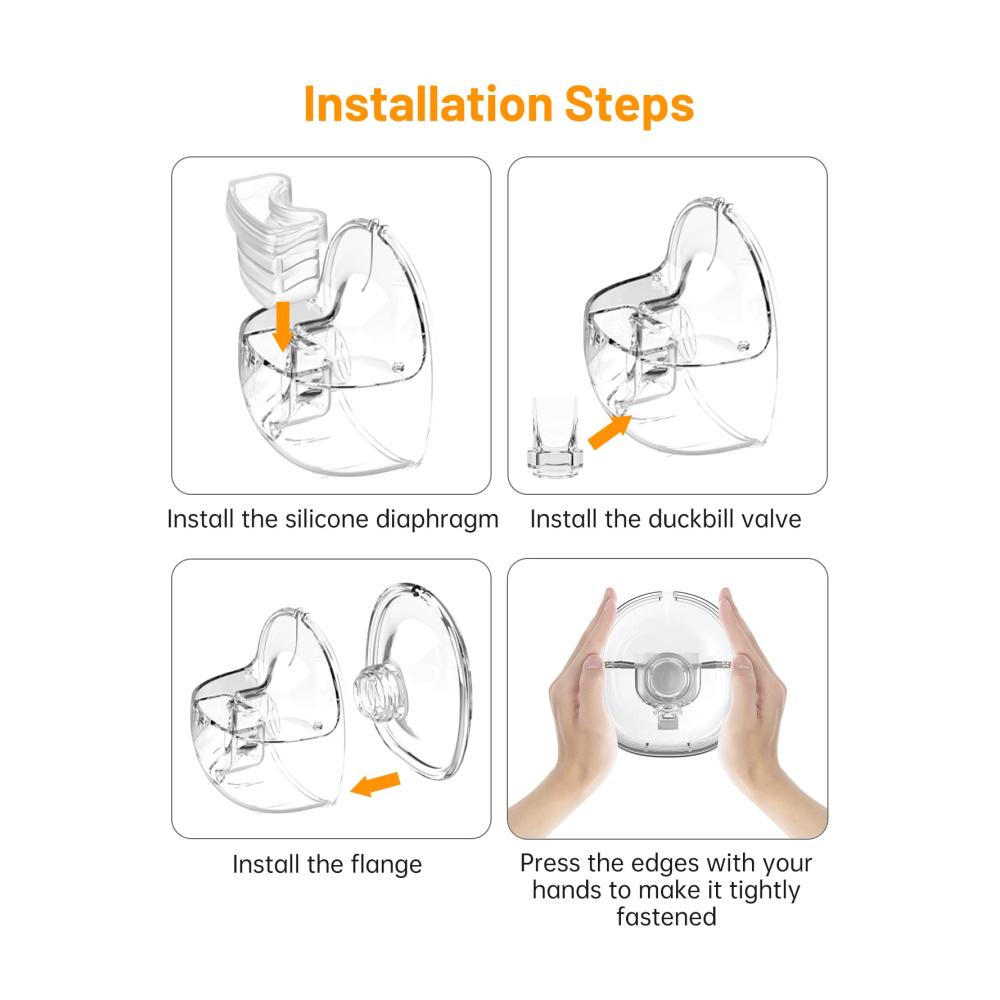 Installation Steps

Install the silicone diaphragm

Install the duckbill valve

Install the flange

Press the edges with your hands to make it tightly fastened