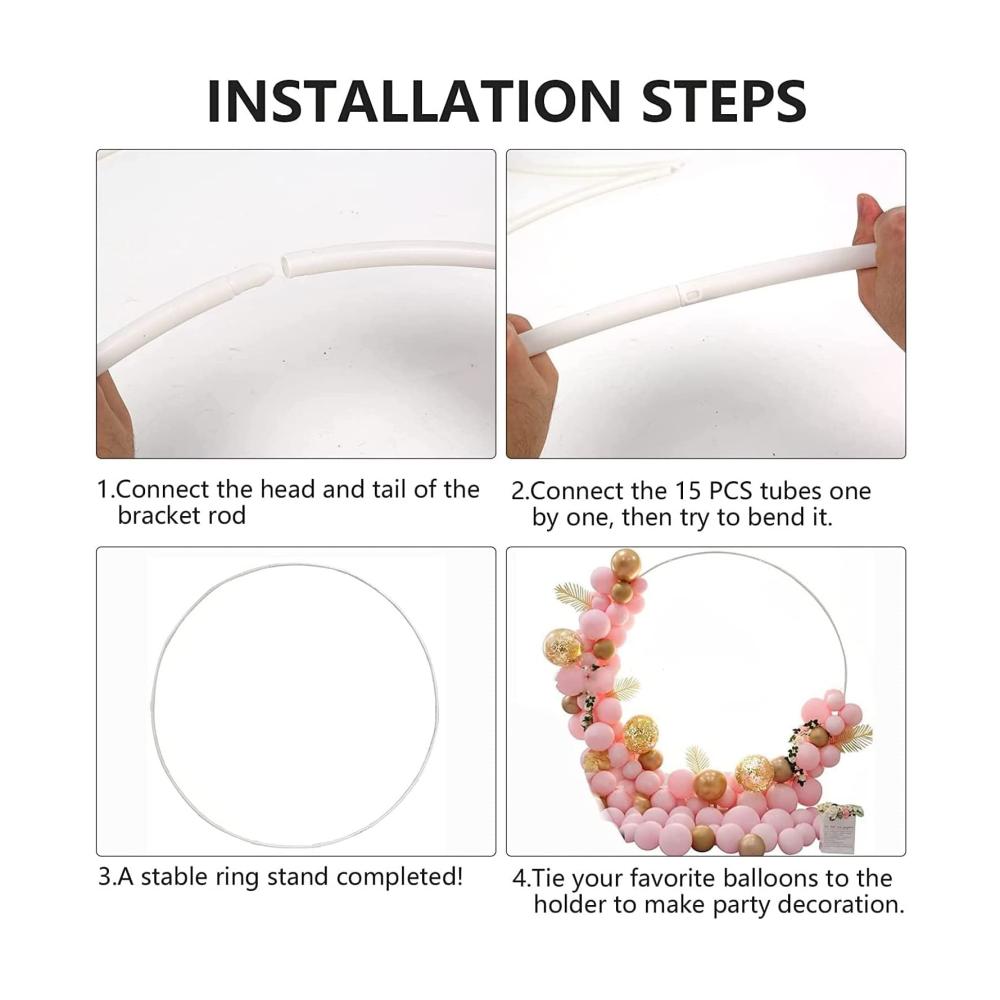 INSTALLATION STEPS

1.Connect the head and tail of the bracket rod

2.Connect the 15 PCS tubes one by one, then try to bend it.

3.A stable ring stand completed!

4.Tie your favorite balloons to the holder to make party decoration.