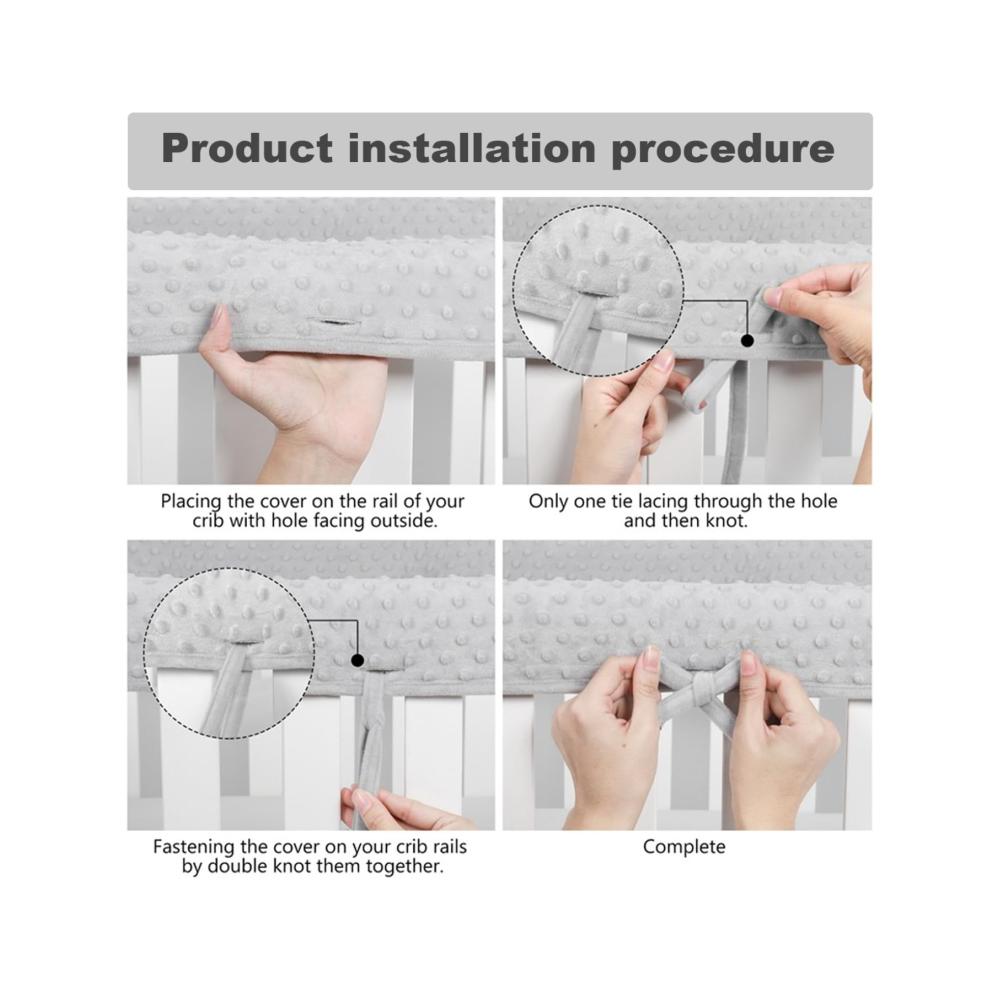 Product installation procedure

Placing the cover on the rail of your crib with hole facing outside.

Only one tie lacing through the hole and then knot.

Fastening the cover on your crib rails by double knot them together.

Complete