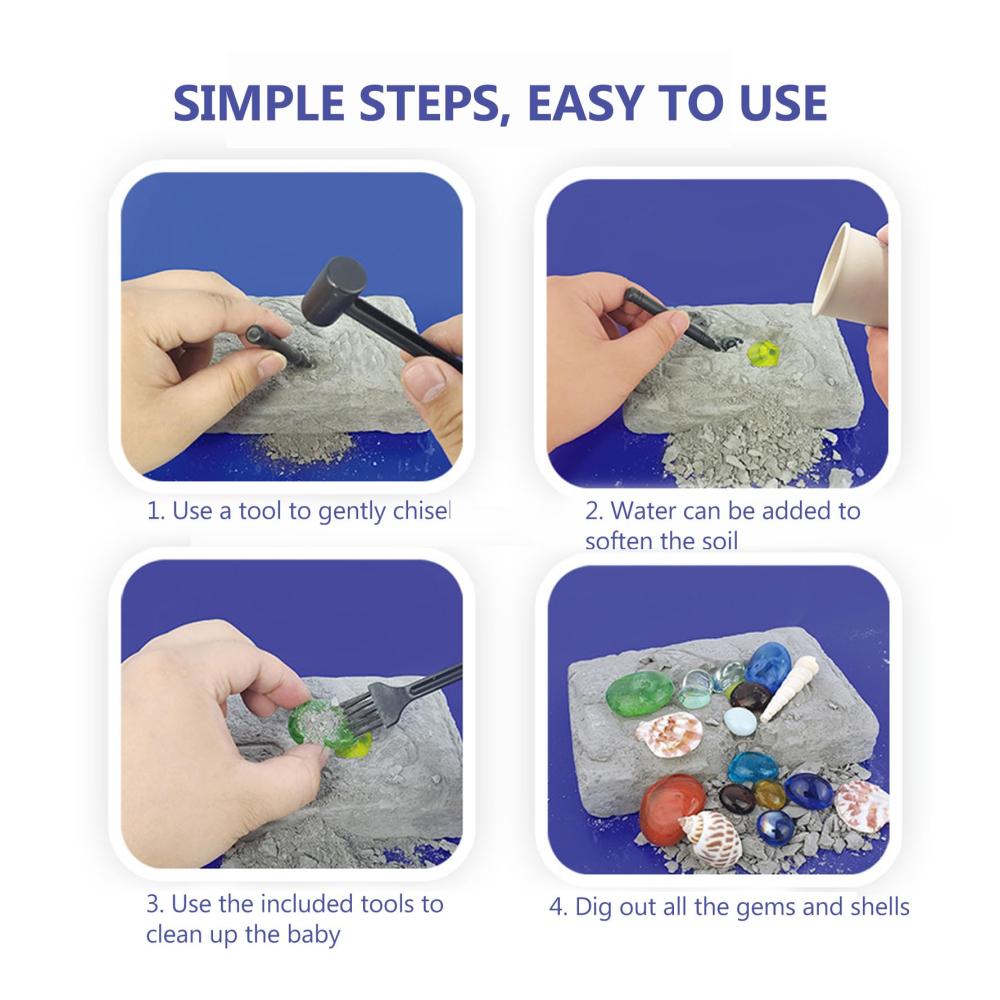 SIMPLE STEPS, EASY TO USE

1. Use a tool to gently chisel

2. Water can be added to soften the soil

3. Use the included tools to clean up the baby

4. Dig out all the gems and shells