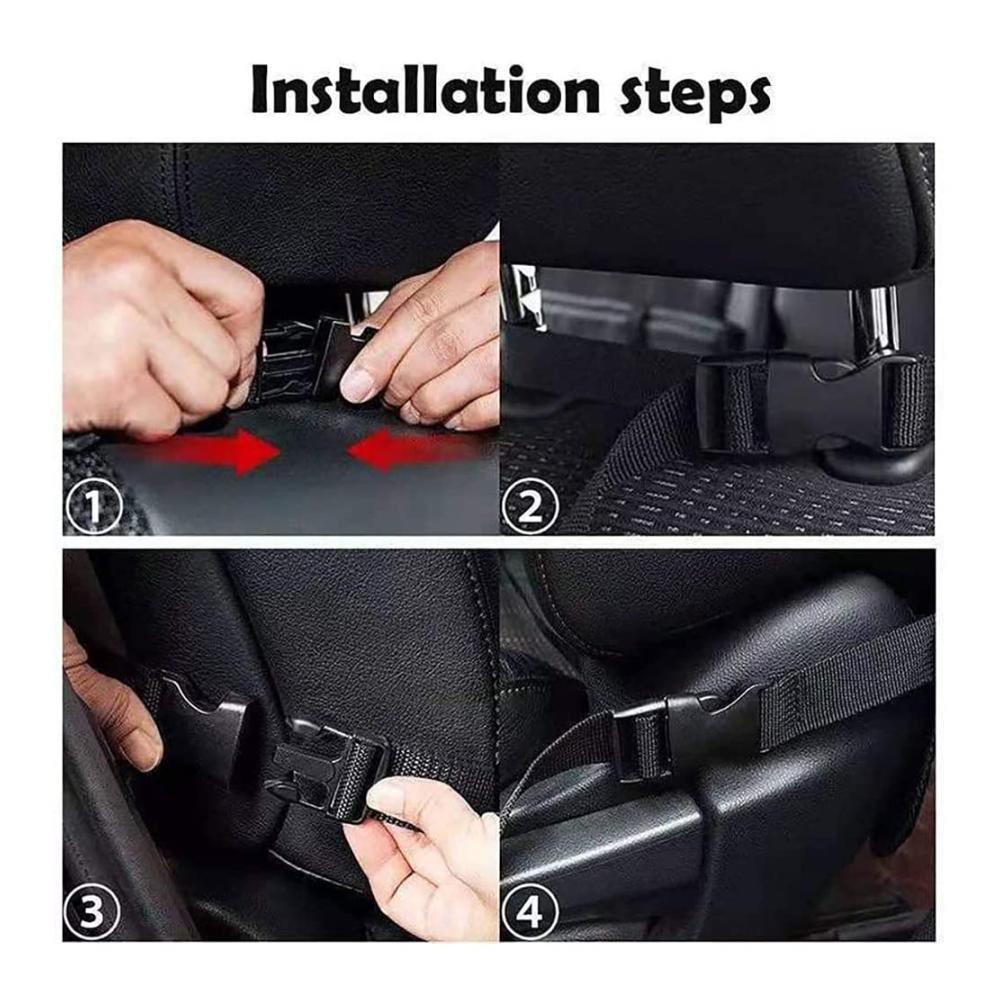 Installation steps

①

②

③

④