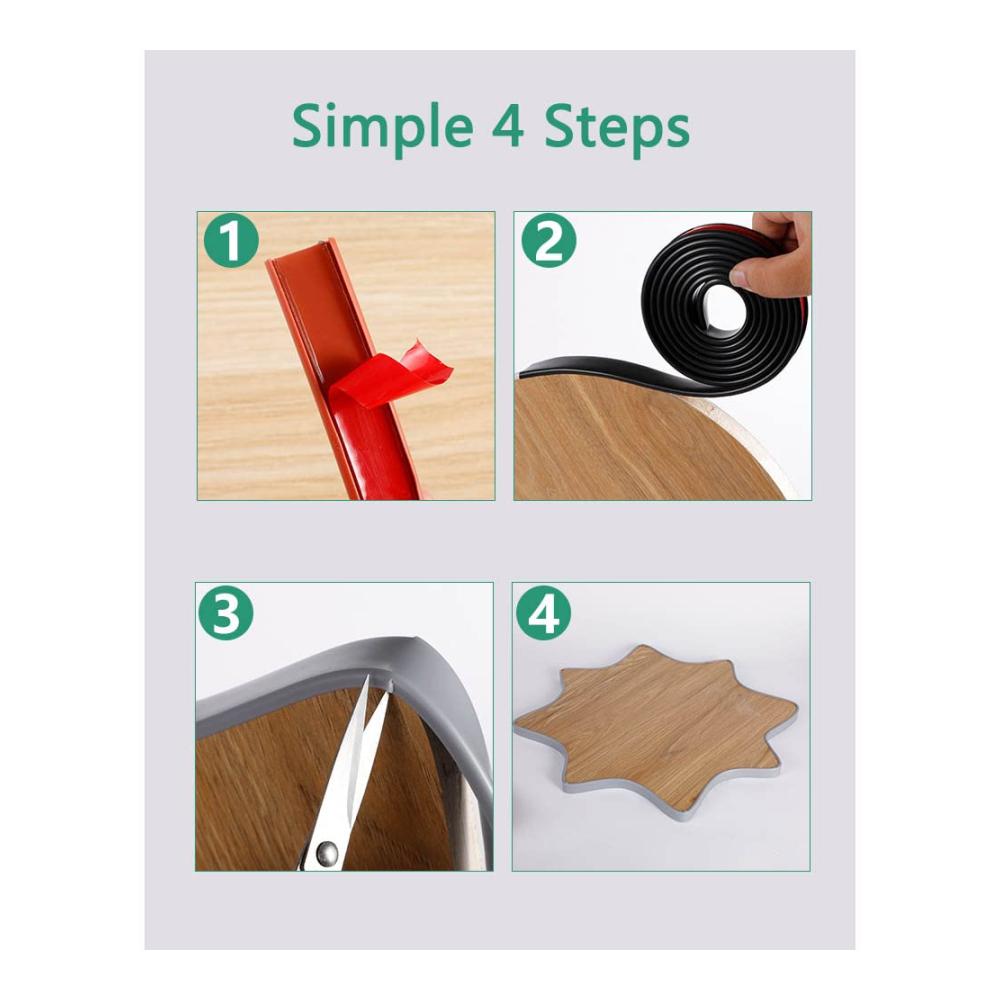 Simple 4 Steps

1

2

3

4