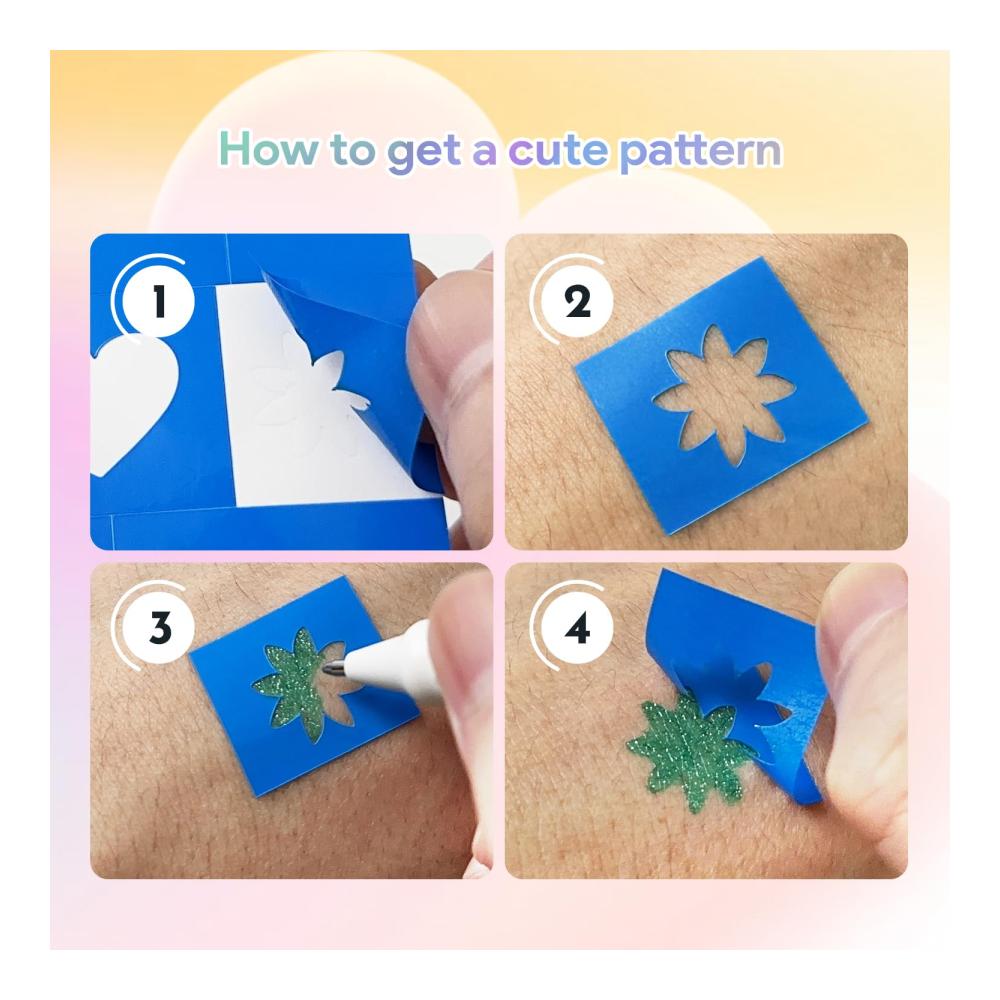 How to get a cute pattern

1

2

3

4