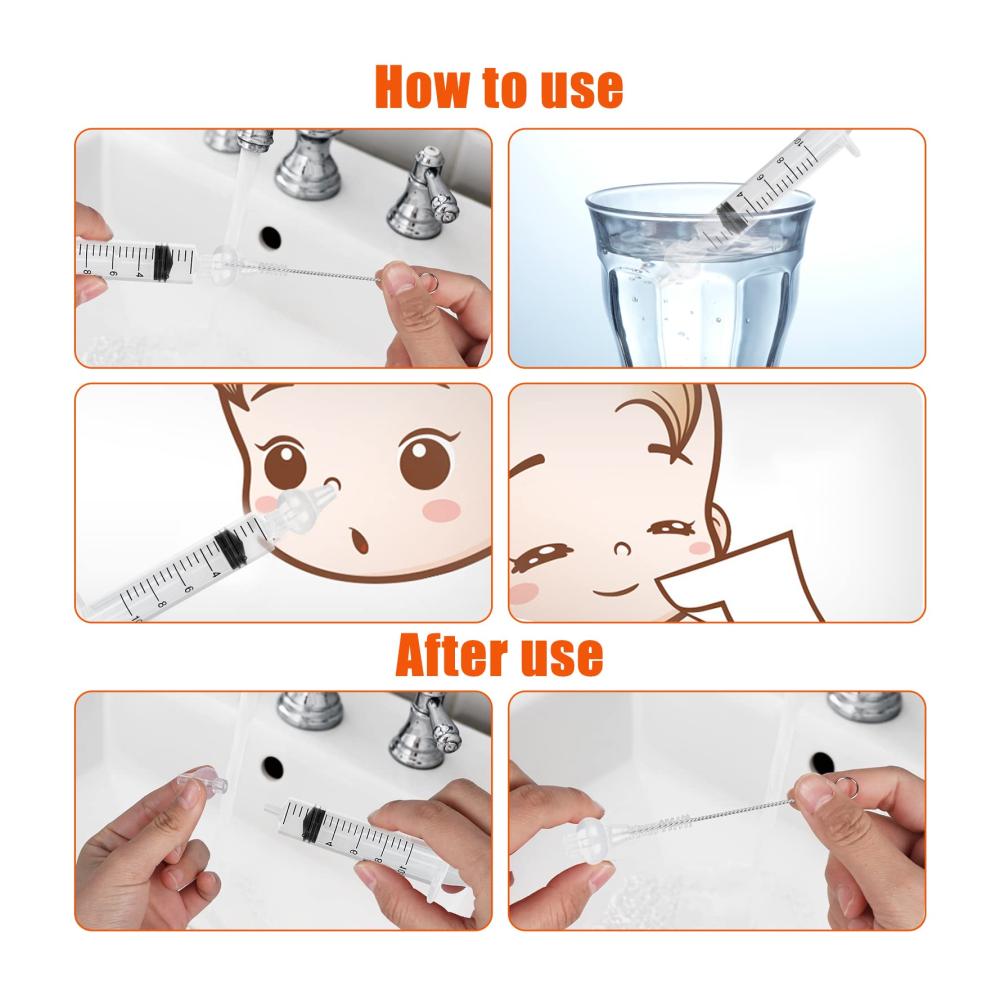 How to use

After use