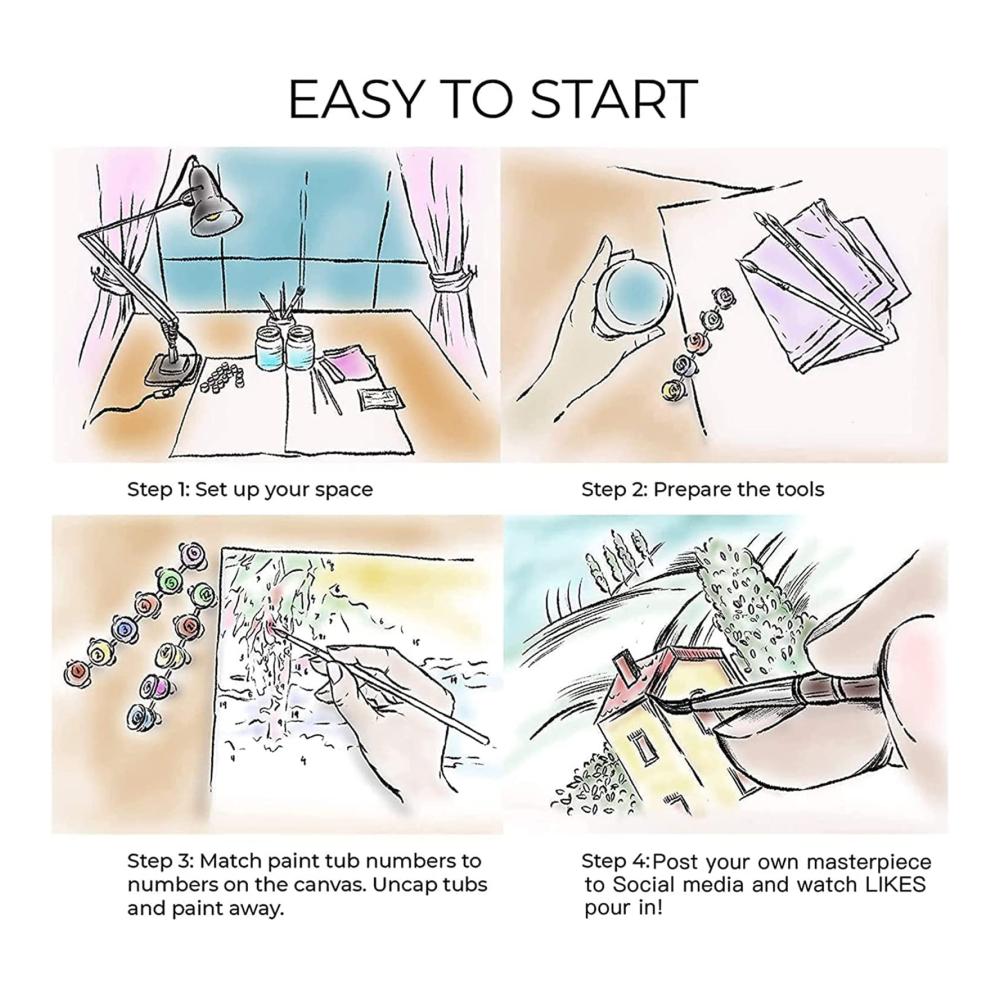 EASY TO START

Step 1: Set up your space

Step 2: Prepare the tools

Step 3: Match paint tub numbers to numbers on the canvas. Uncap tubs and paint away.

Step 4:Post your own masterpiece to Social media and watch LIKES pour in!