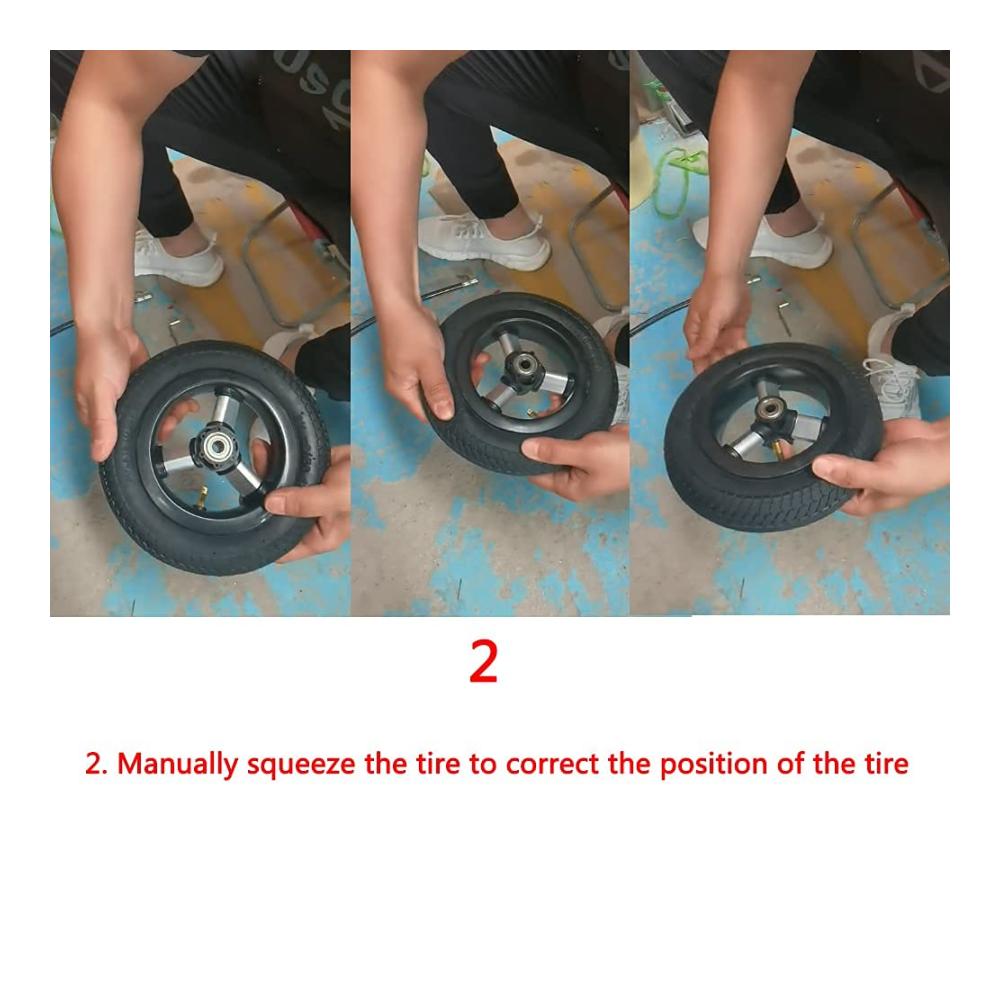 2

2. Manually squeeze the tire to correct the position of the tire