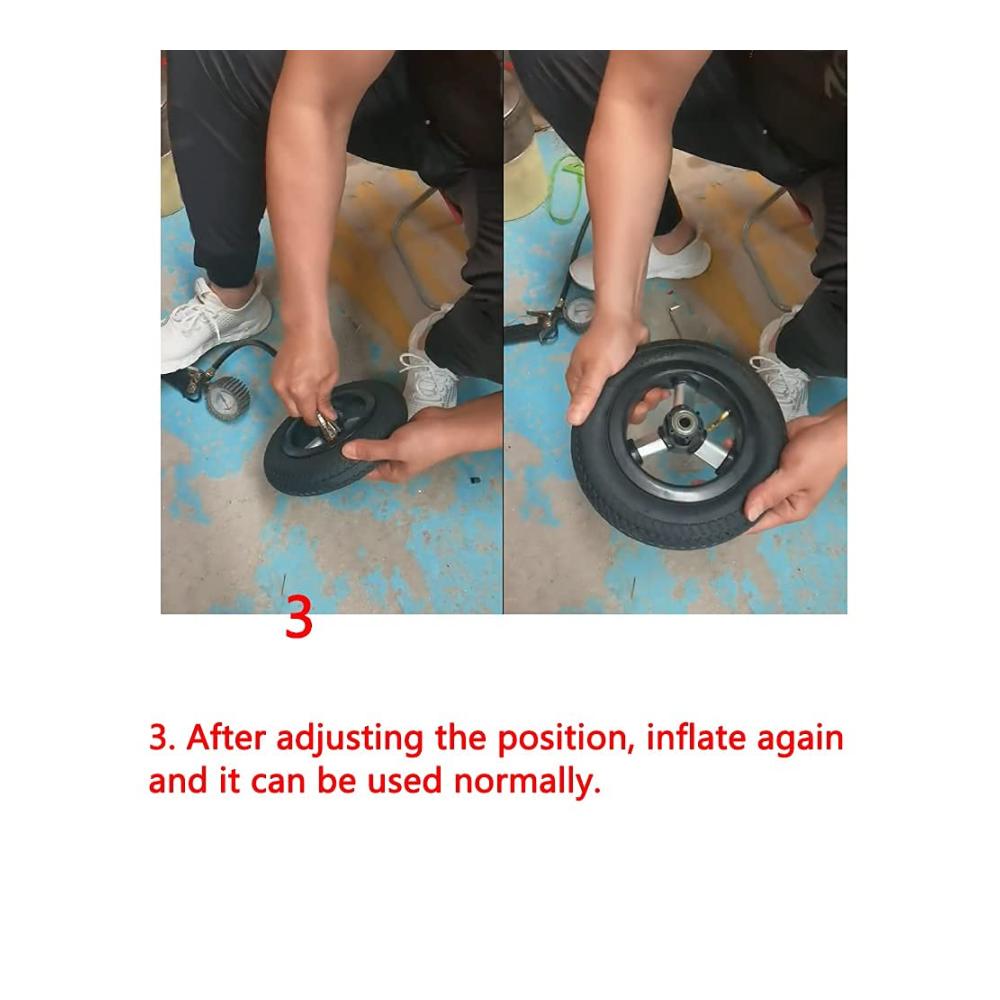 3

3. After adjusting the position, inflate again and it can be used normally.