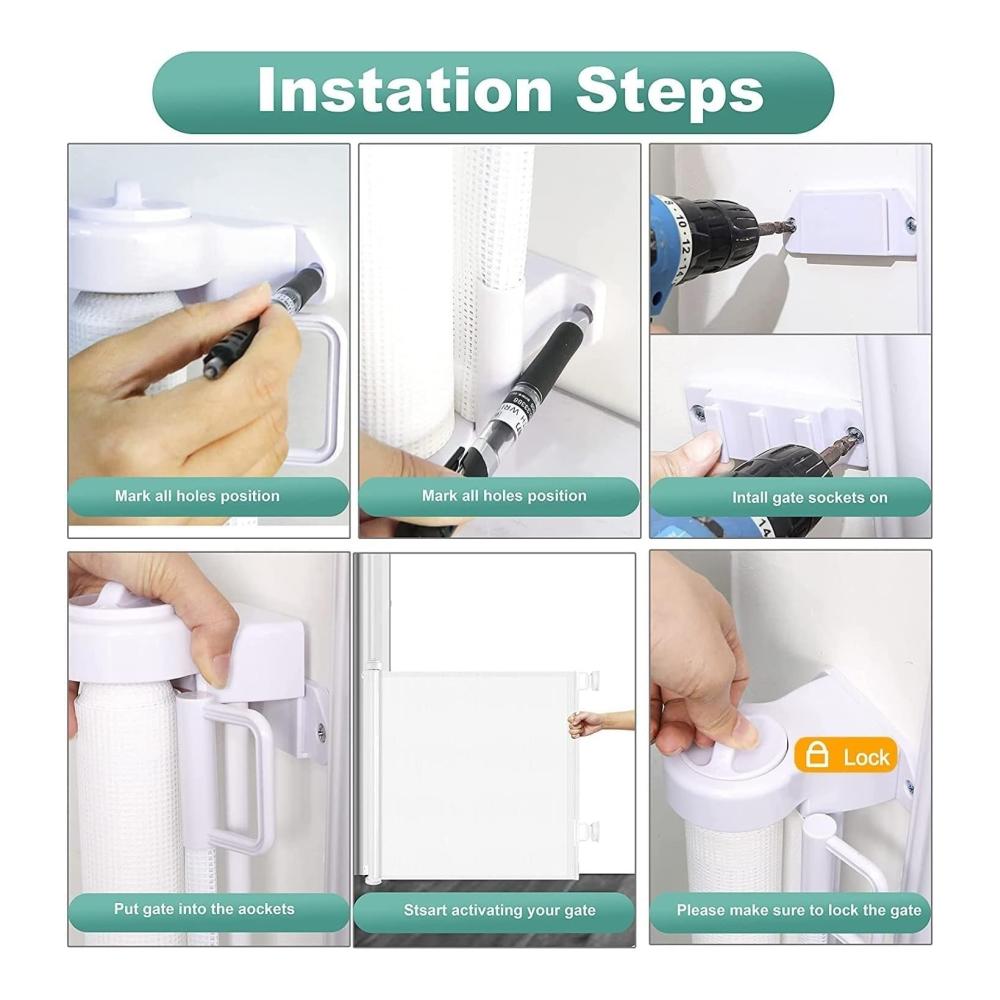 Instation Steps

Mark all holes position

Mark all holes position

Intall gate sockets on

Put gate into the aockets

Stsart activating your gate

Lock

Please make sure to lock the gate