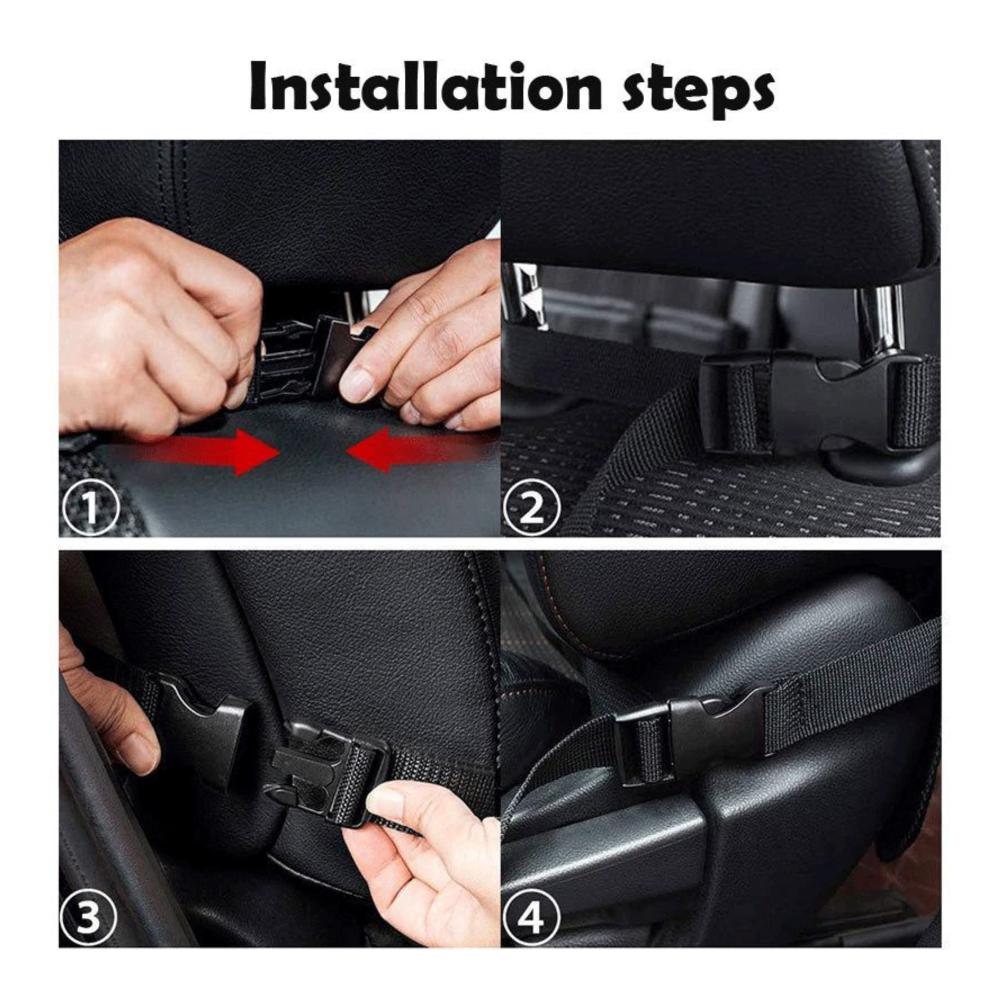 Installation steps

①

②

③

④