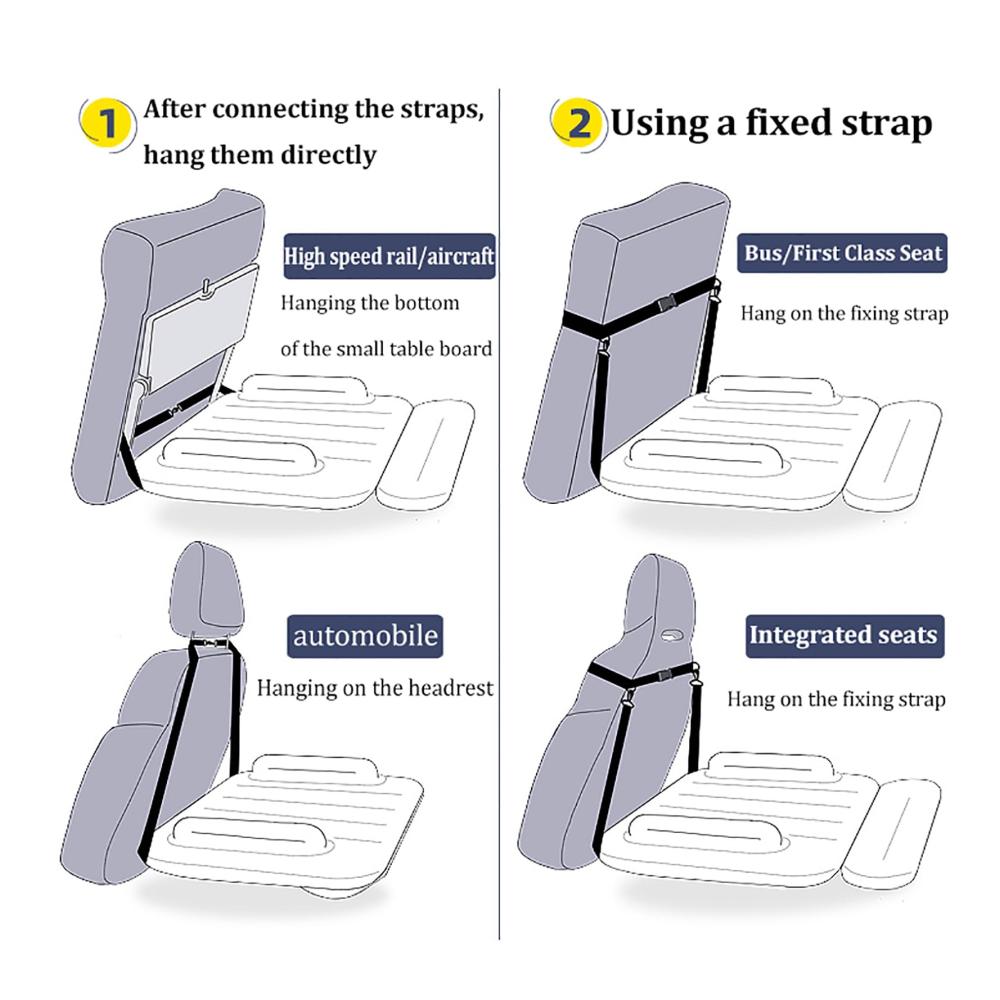 1 After connecting the straps, hang them directly

High speed rail/aircraft

Hanging the bottom of the small table board

automobile

Hanging on the headrest

2 Using a fixed strap

Bus/First Class Seat

Hang on the fixing strap

Integrated seats

Hang on the fixing strap