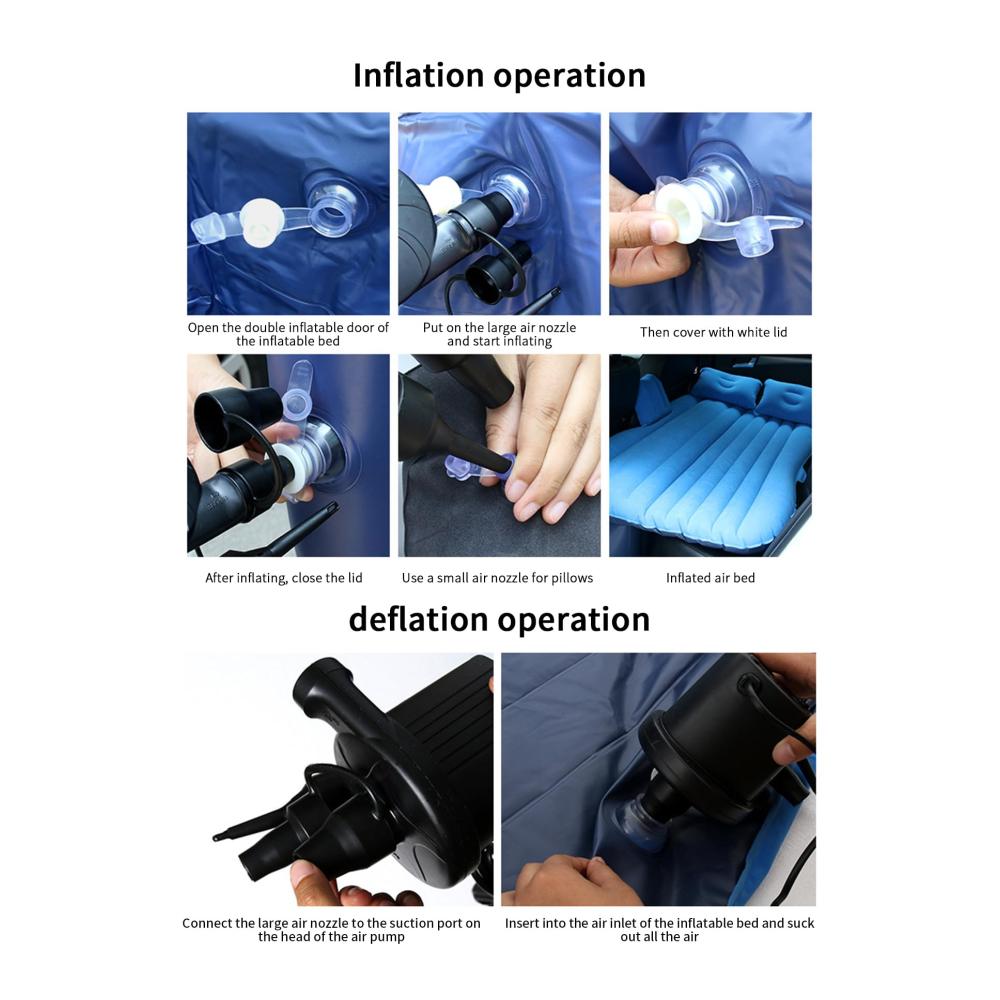 Inflation operation

Open the double inflatable door of the inflatable bed

Put on the large air nozzle and start inflating

Then cover with white lid

After inflating, close the lid

Use a small air nozzle for pillows

Inflated air bed

deflation operation

Connect the large air nozzle to the suction port on the head of the air pump

Insert into the air inlet of the inflatable bed and suck out all the air