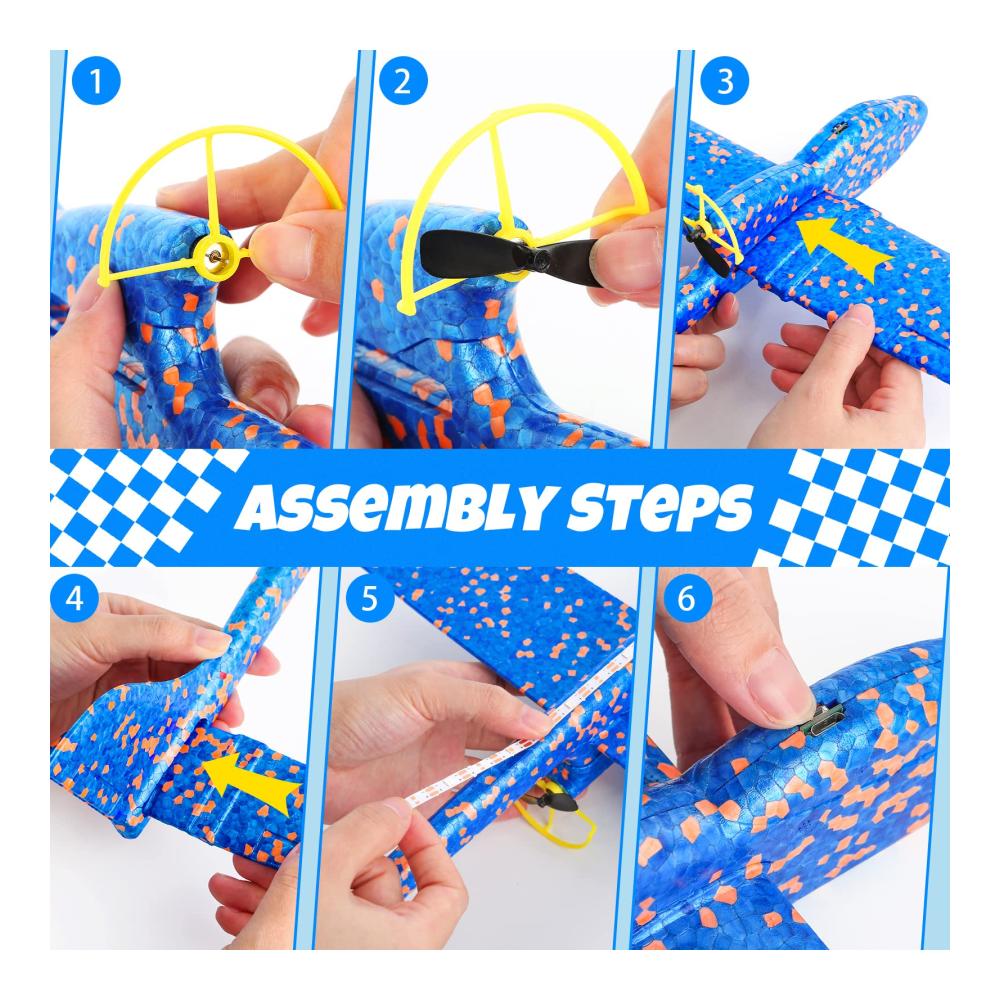 1

2

3

ASSEMBLY STEPS

4

5

6