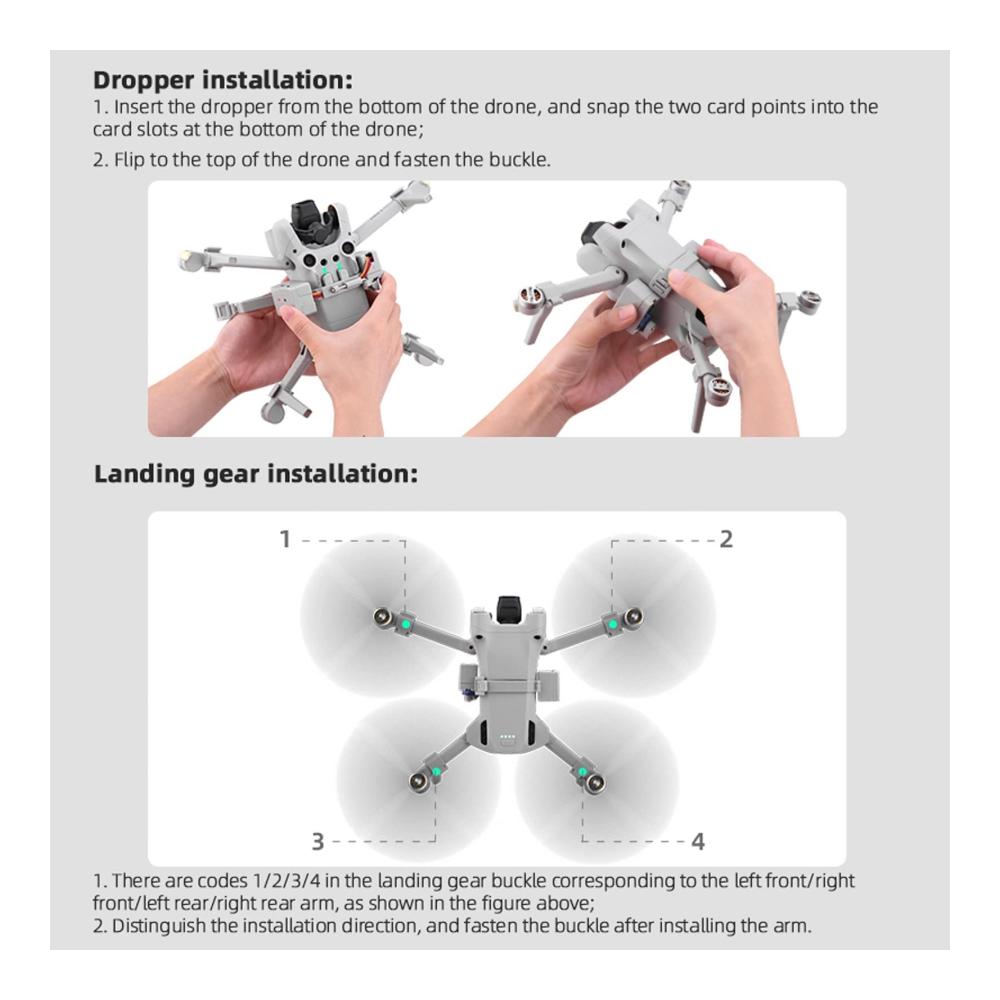 Dropper installation:
1. Insert the dropper from the bottom of the drone, and snap the two card points into the card slots at the bottom of the drone;
2. Flip to the top of the drone and fasten the buckle.

Landing gear installation:

1
2
3
4

1. There are codes 1/2/3/4 in the landing gear buckle corresponding to the left front/right front/left rear/right rear arm, as shown in the figure above;
2. Distinguish the installation direction, and fasten the buckle after installing the arm.