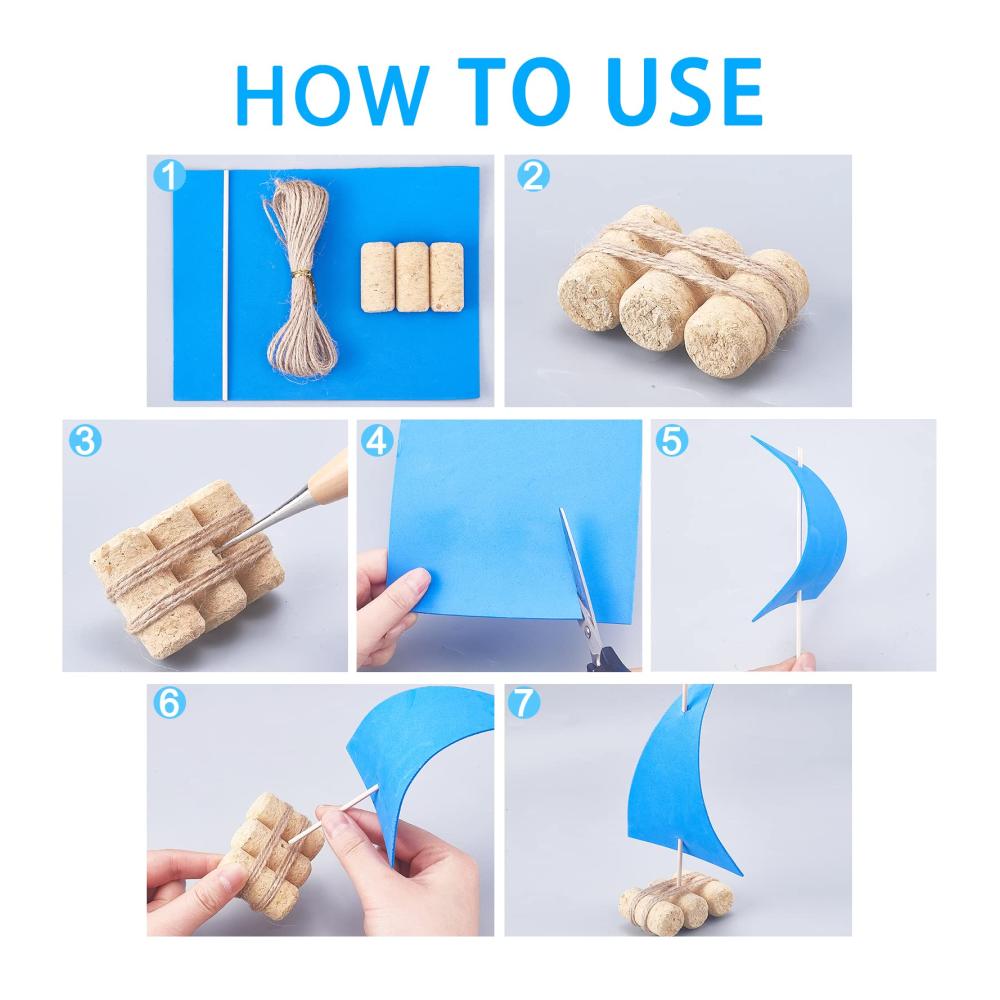 HOW TO USE

1

2

3

4

5

6

7