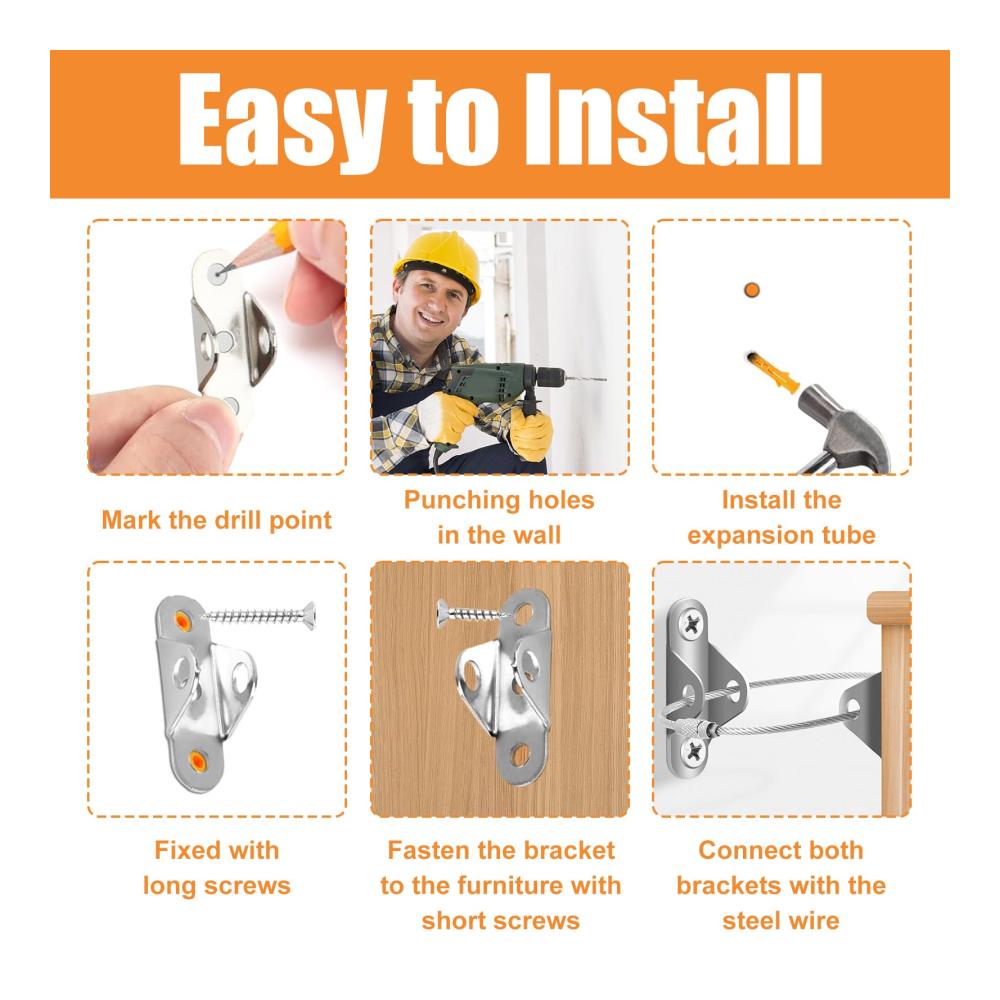 Easy to Install

Mark the drill point

Punching holes in the wall

Install the expansion tube

Fixed with long screws

Fasten the bracket to the furniture with short screws

Connect both brackets with the steel wire