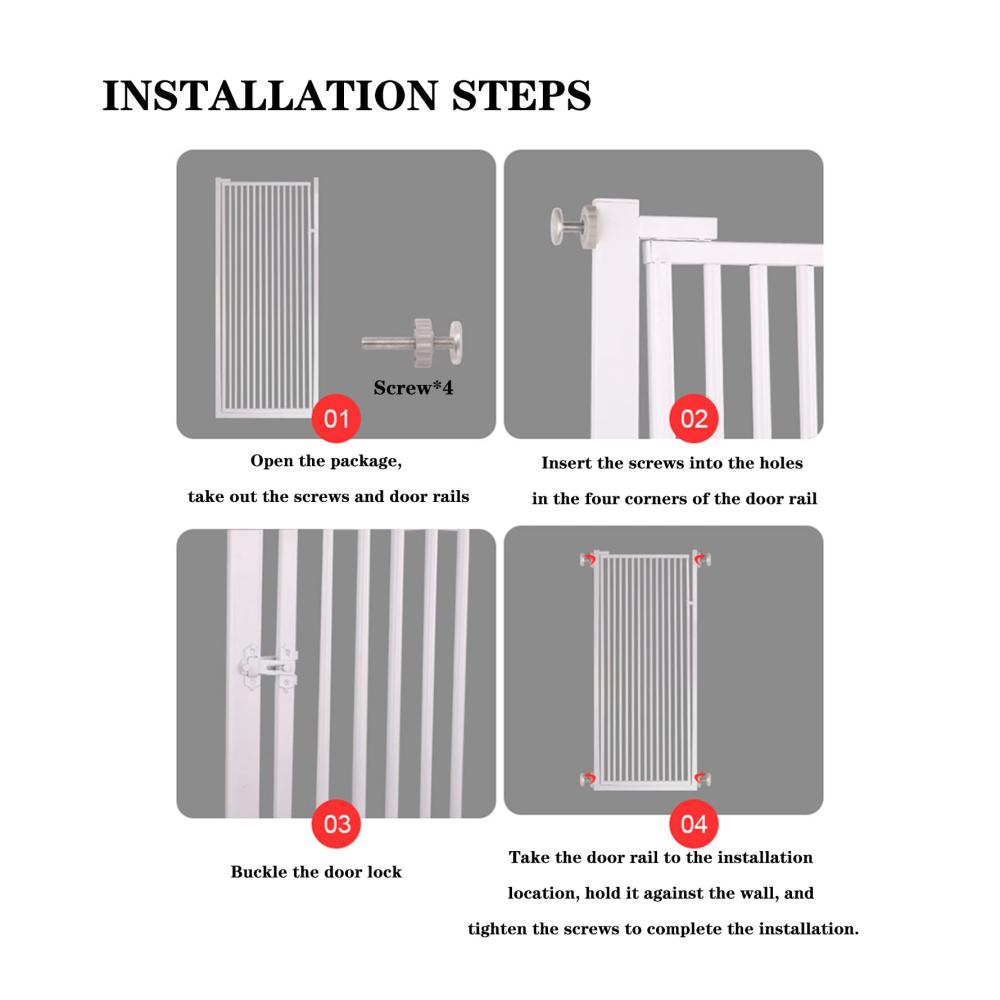 INSTALLATION STEPS

Screw*4

01

Open the package, take out the screws and door rails

02

Insert the screws into the holes in the four corners of the door rail

03

Buckle the door lock

04

Take the door rail to the installation location, hold it against the wall, and tighten the screws to complete the installation.