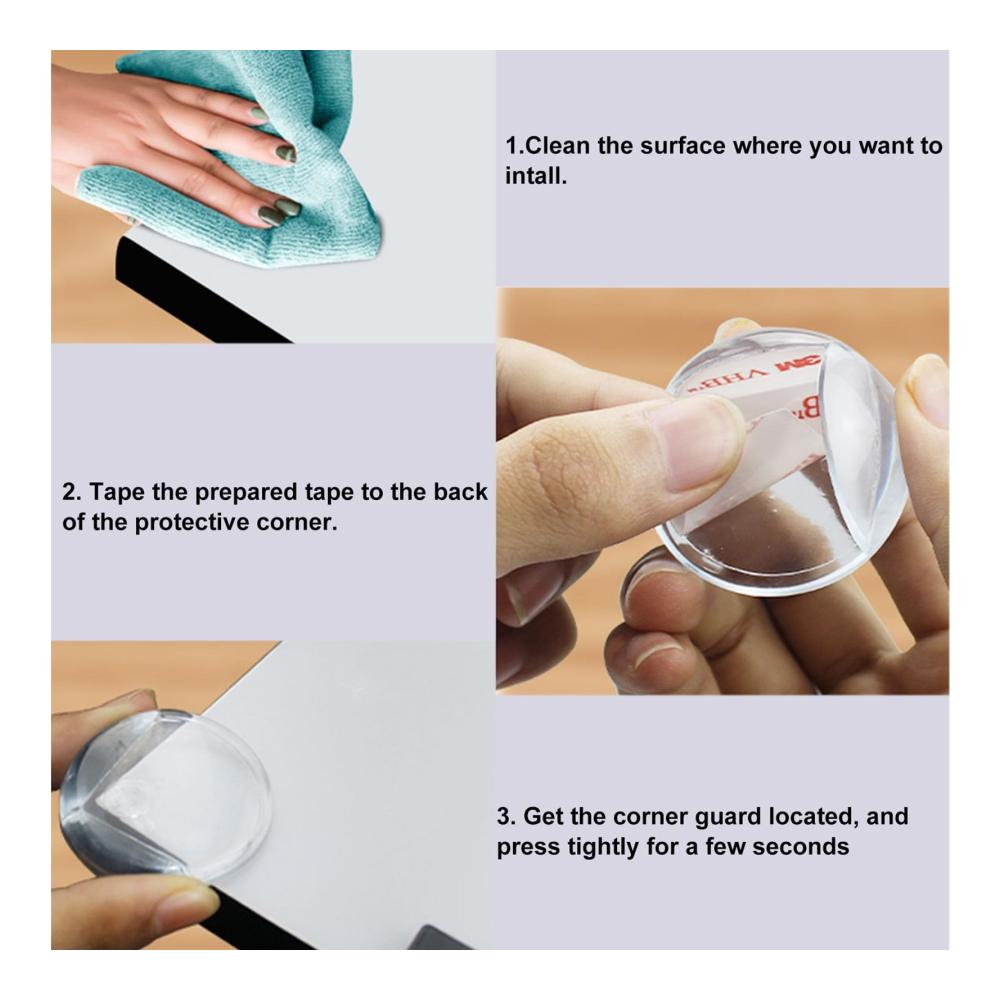 1.Clean the surface where you want to intall.

3M VHB

2. Tape the prepared tape to the back of the protective corner.

3. Get the corner guard located, and press tightly for a few seconds