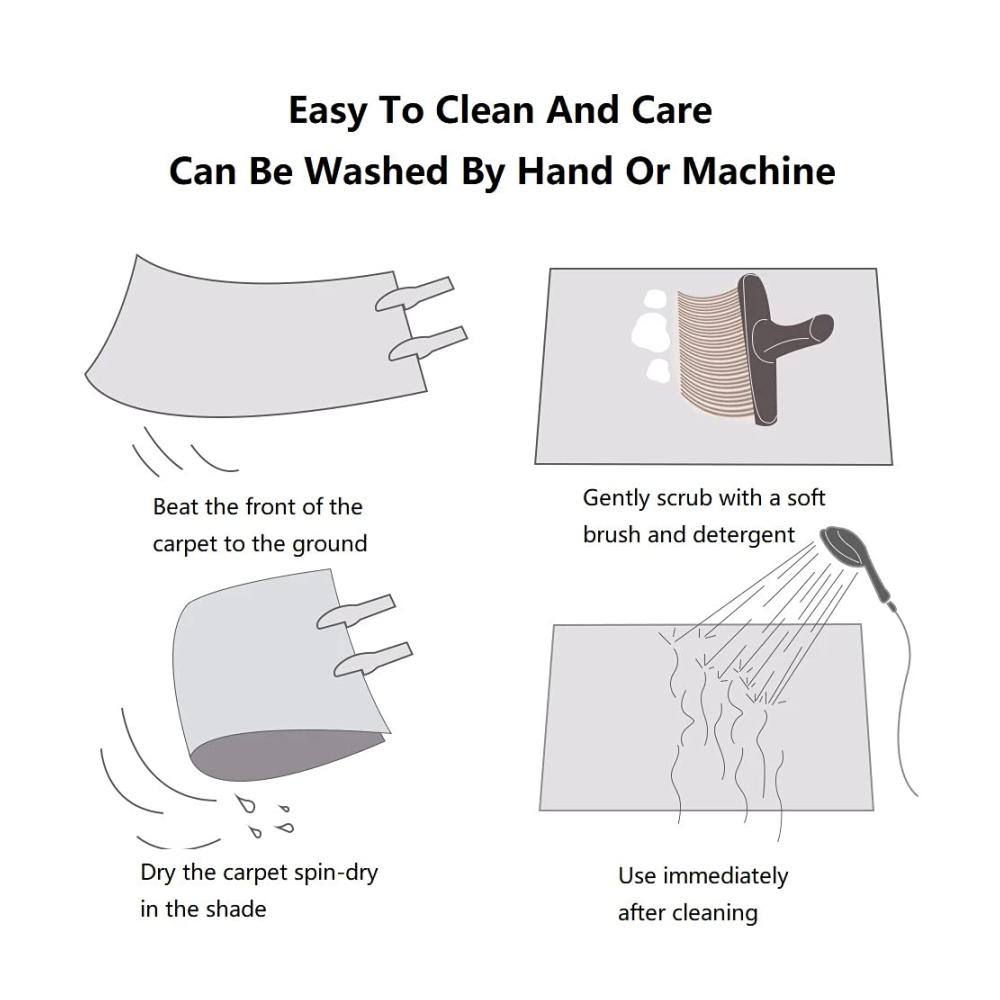 Easy To Clean And Care
Can Be Washed By Hand Or Machine

Beat the front of the carpet to the ground

Gently scrub with a soft brush and detergent

Dry the carpet spin-dry in the shade

Use immediately after cleaning