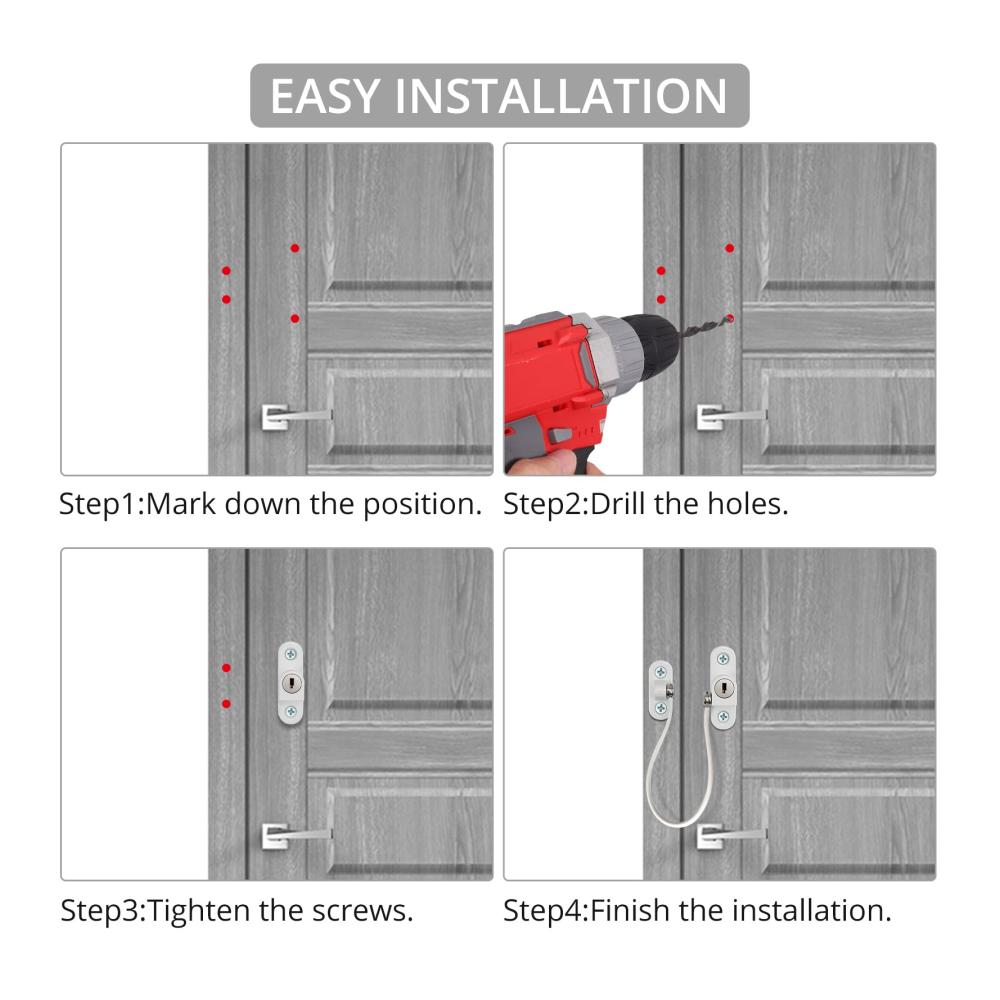 EASY INSTALLATION

Step1:Mark down the position.

Step2:Drill the holes.

Step3:Tighten the screws.

Step4:Finish the installation.