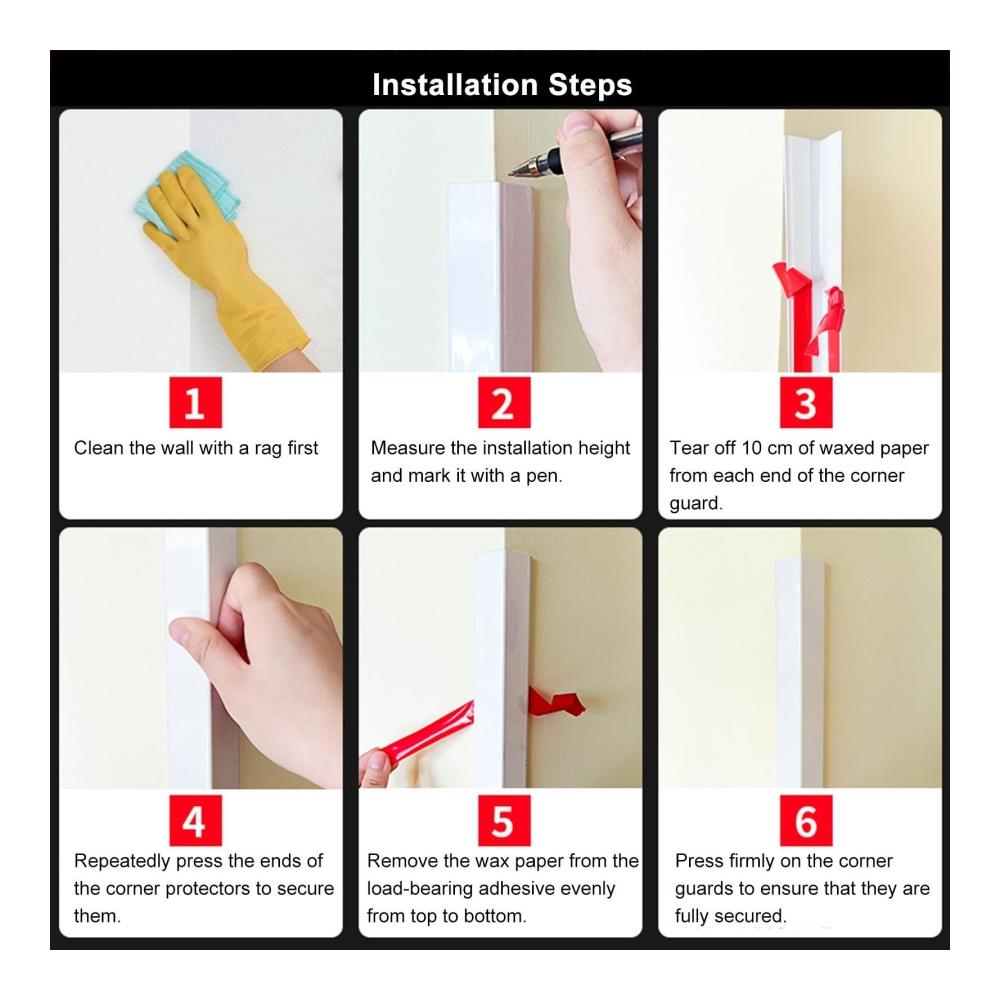 Installation Steps

1
Clean the wall with a rag first

2
Measure the installation height and mark it with a pen.

3
Tear off 10 cm of waxed paper from each end of the corner guard.

4
Repeatedly press the ends of the corner protectors to secure them.

5
Remove the wax paper from the load-bearing adhesive evenly from top to bottom.

6
Press firmly on the corner guards to ensure that they are fully secured.