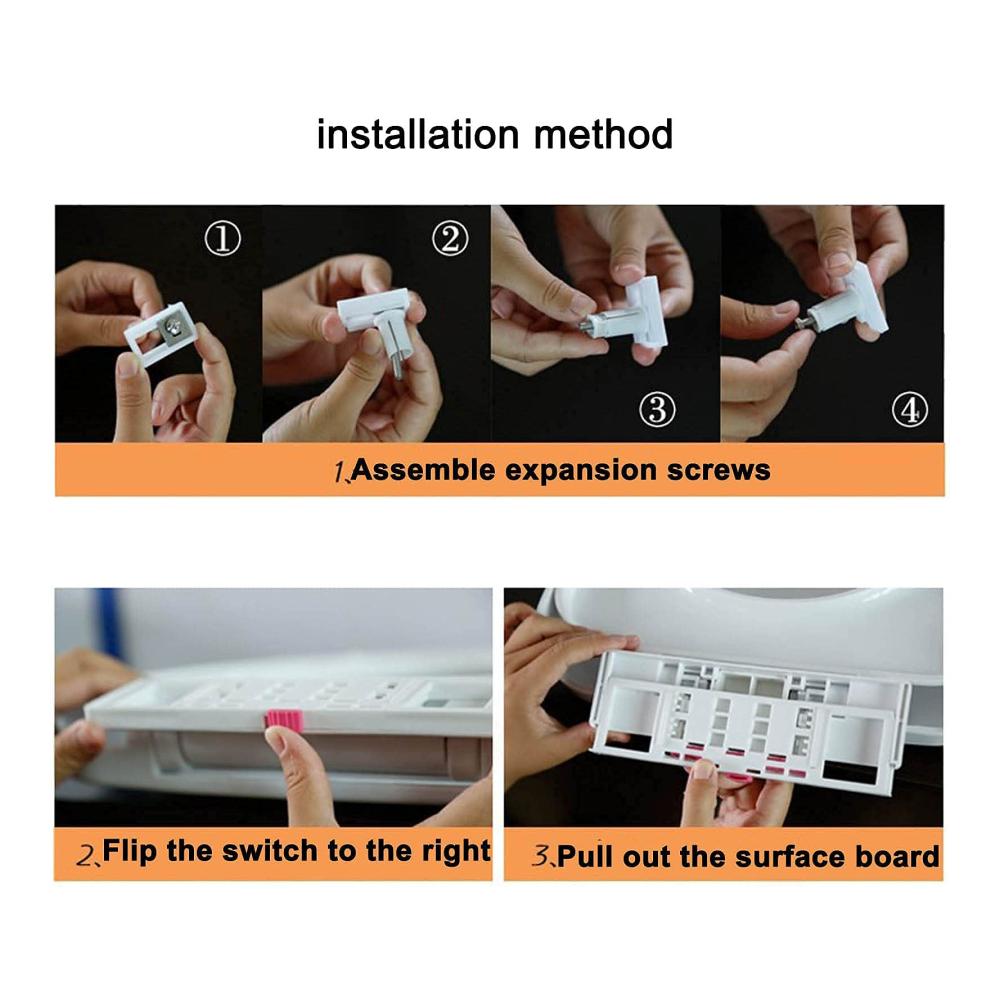 installation method

①

②

③

④

1、Assemble expansion screws

2、Flip the switch to the right

3、Pull out the surface board