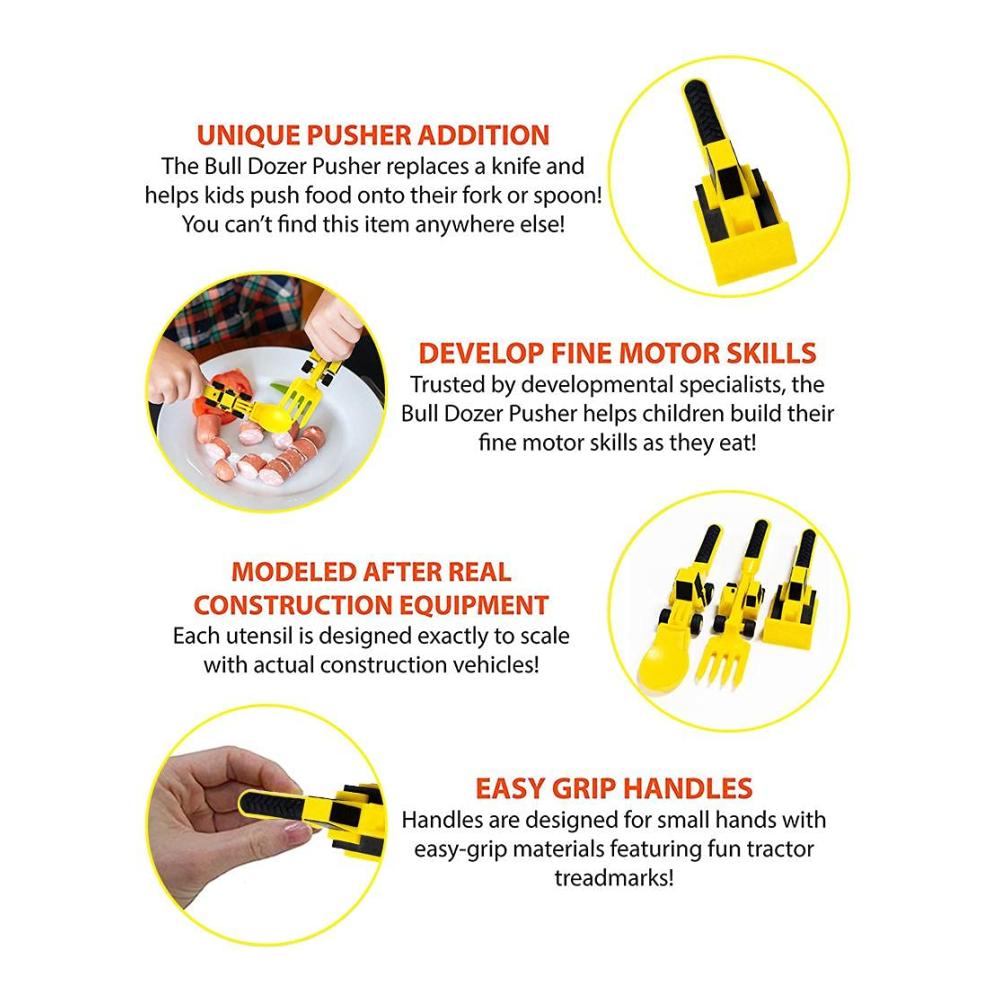 UNIQUE PUSHER ADDITION
The Bull Dozer Pusher replaces a knife and helps kids push food onto their fork or spoon! You can't find this item anywhere else!

DEVELOP FINE MOTOR SKILLS
Trusted by developmental specialists, the Bull Dozer Pusher helps children build their fine motor skills as they eat!

MODELED AFTER REAL CONSTRUCTION EQUIPMENT
Each utensil is designed exactly to scale with actual construction vehicles!

EASY GRIP HANDLES
Handles are designed for small hands with easy-grip materials featuring fun tractor treadmarks!