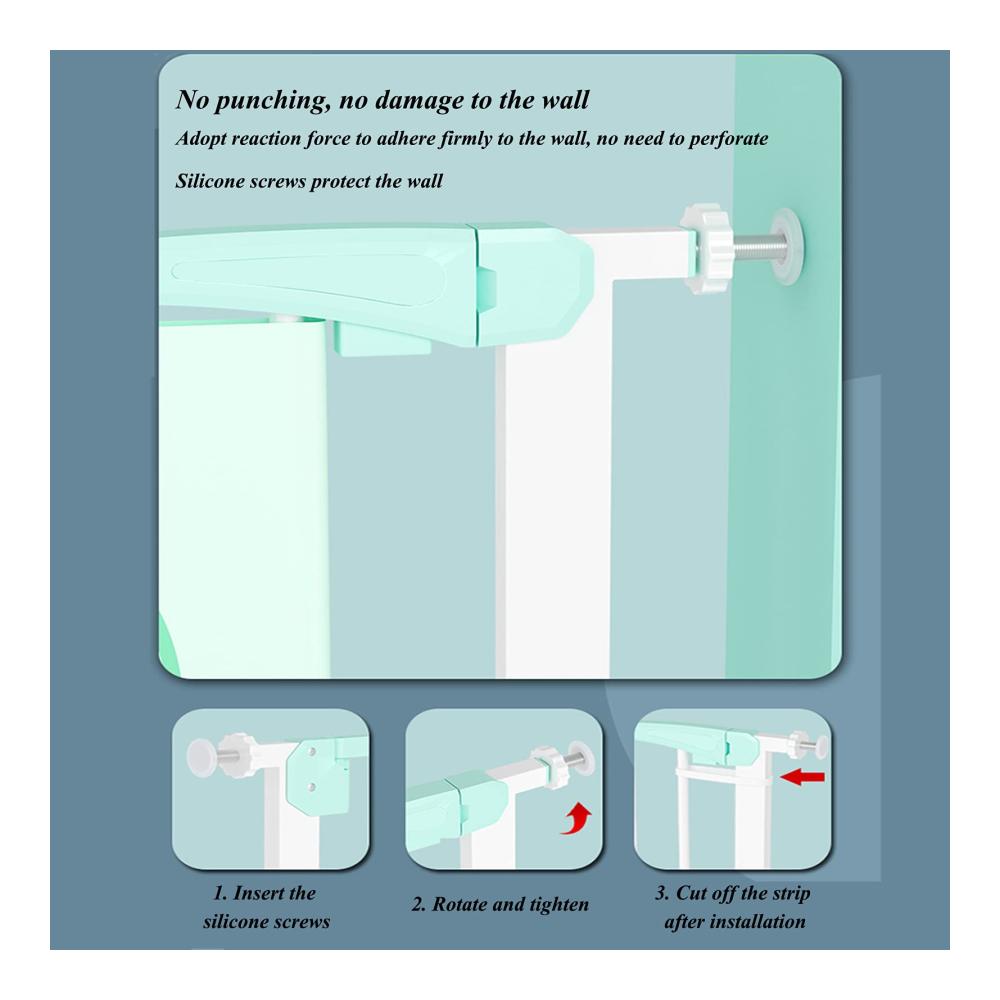 No punching, no damage to the wall

Adopt reaction force to adhere firmly to the wall, no need to perforate

Silicone screws protect the wall

1. Insert the silicone screws

2. Rotate and tighten

3. Cut off the strip after installation