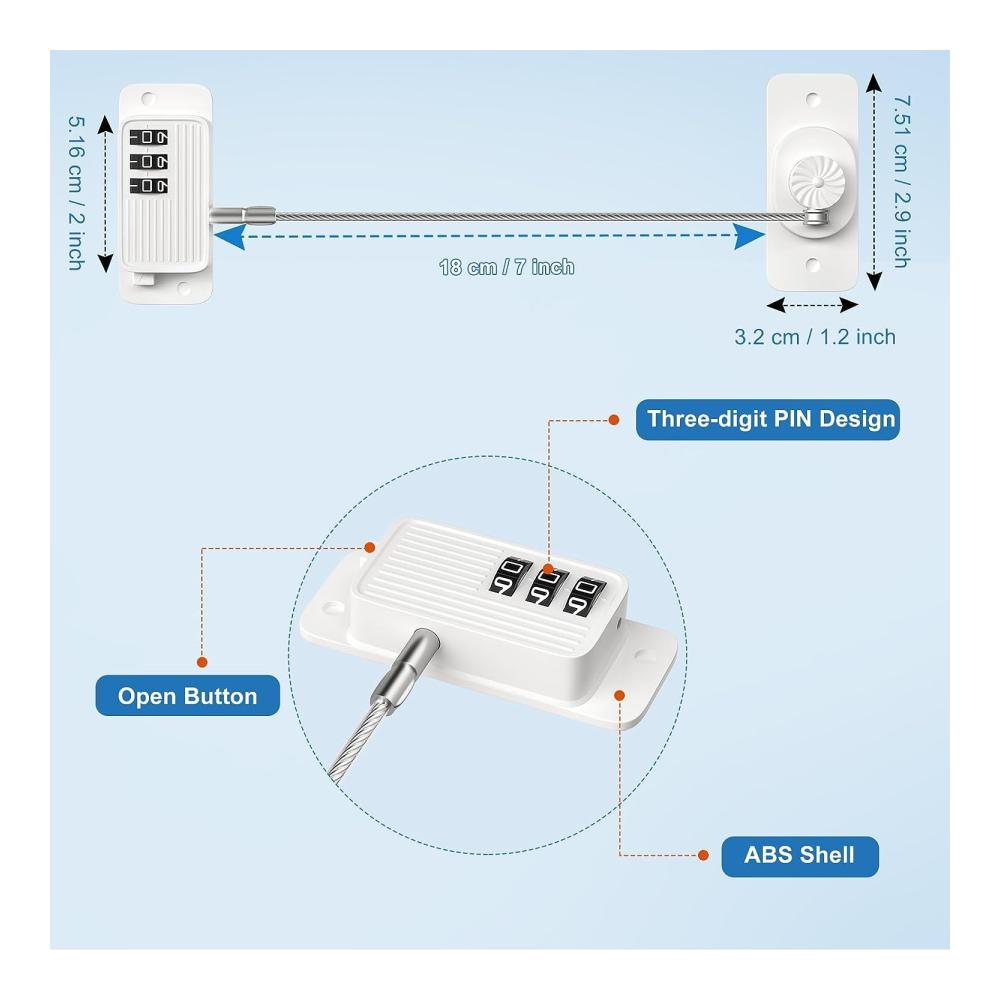 5.16 cm / 2 inch

18 cm / 7 inch

7.51 cm / 2.9 inch

3.2 cm / 1.2 inch

Three-digit PIN Design

Open Button

ABS Shell