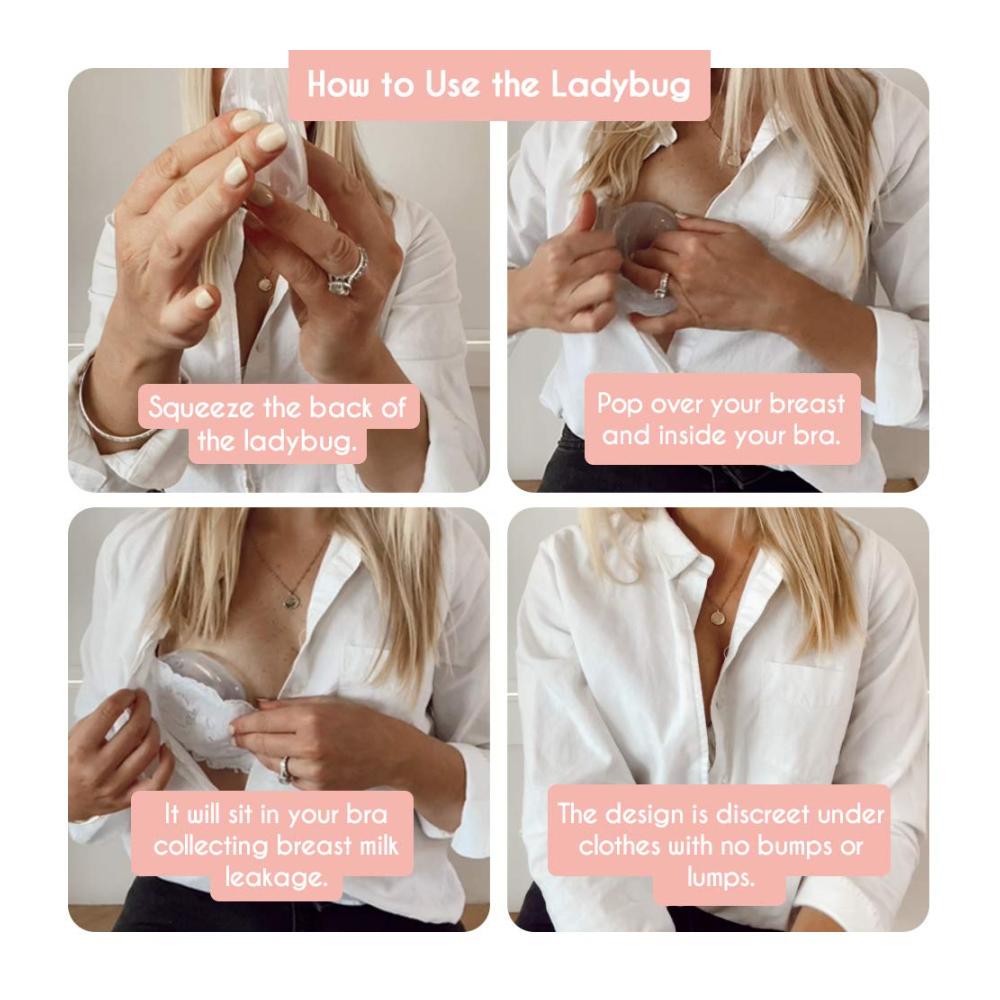 How to Use the Ladybug

Squeeze the back of the ladybug.

Pop over your breast and inside your bra.

It will sit in your bra collecting breast milk leakage.

The design is discreet under clothes with no bumps or lumps.