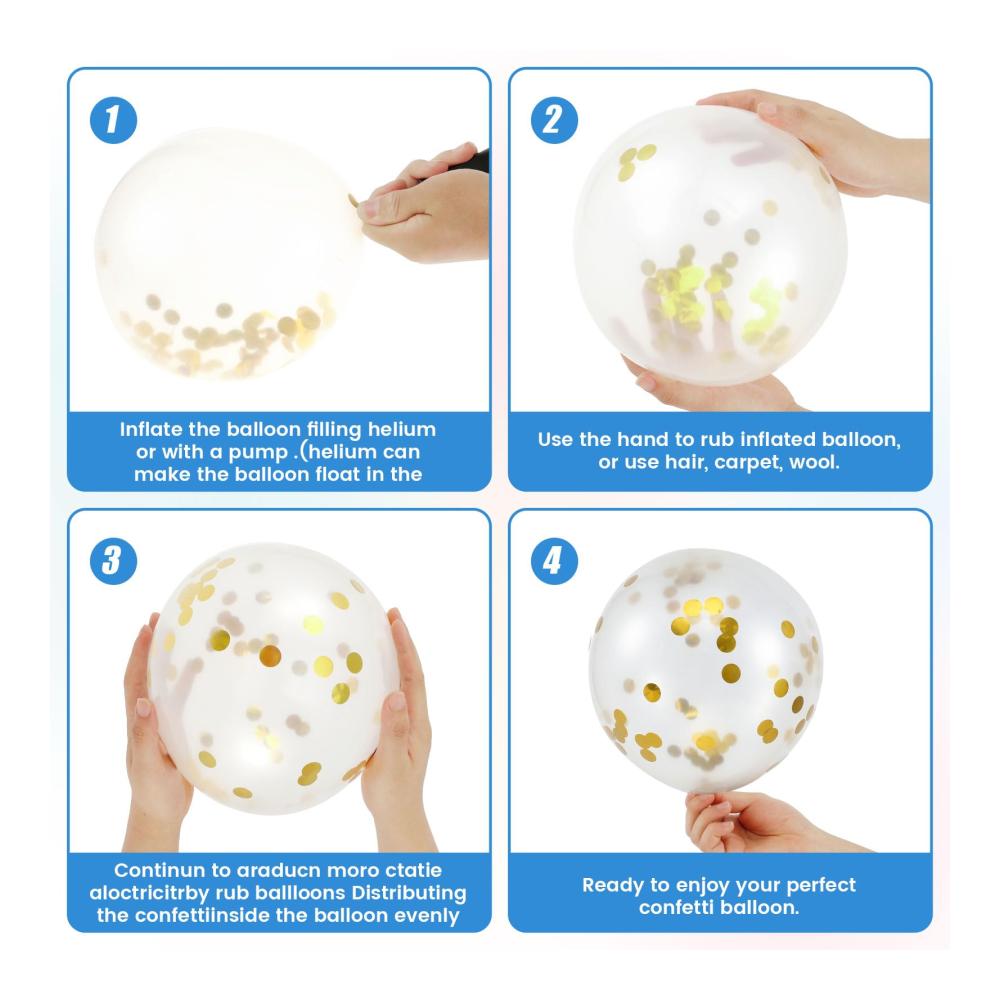 1

Inflate the balloon filling helium or with a pump .(helium can make the balloon float in the

2

Use the hand to rub inflated balloon, or use hair, carpet, wool.

3

Continun to araducn moro ctatie aloctricitrby rub ballloons Distributing the confettiinside the balloon evenly

4

Ready to enjoy your perfect confetti balloon.