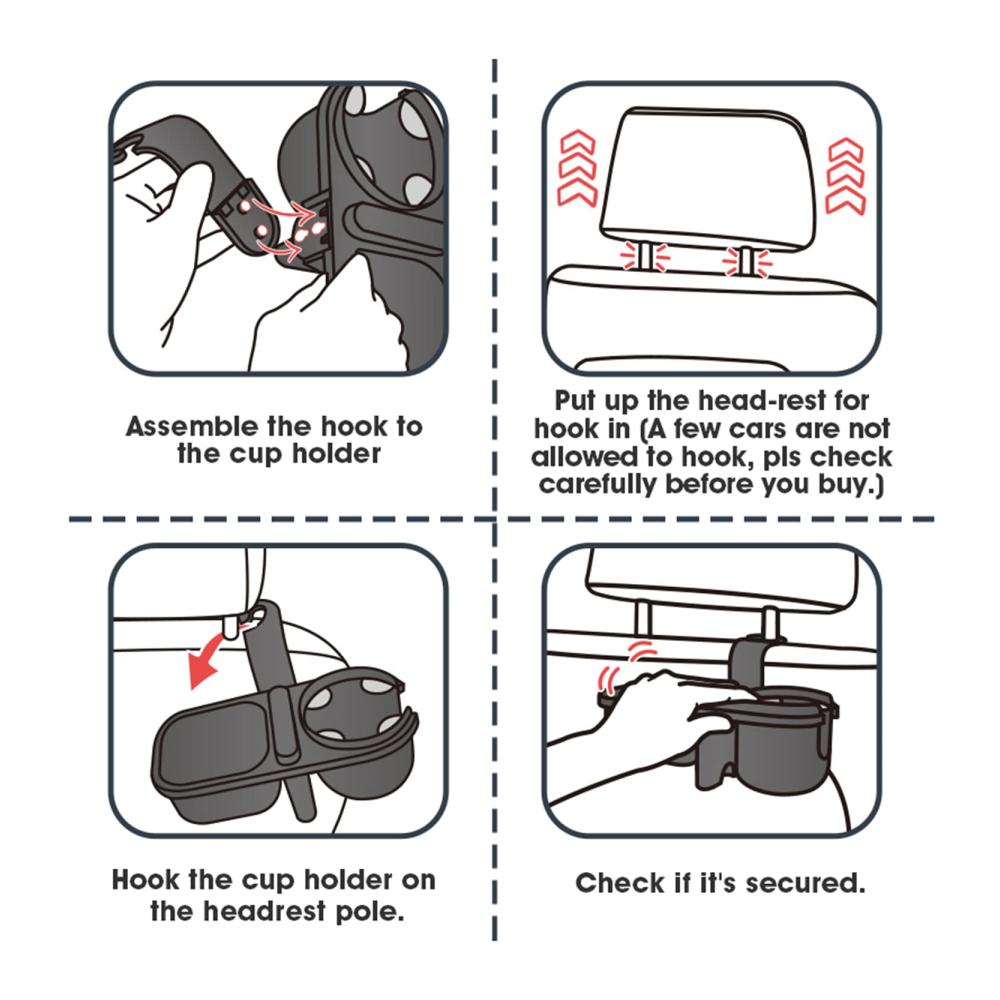 Assemble the hook to the cup holder

Put up the head-rest for hook in (A few cars are not allowed to hook, pls check carefully before you buy.)

Hook the cup holder on the headrest pole.

Check if it's secured.