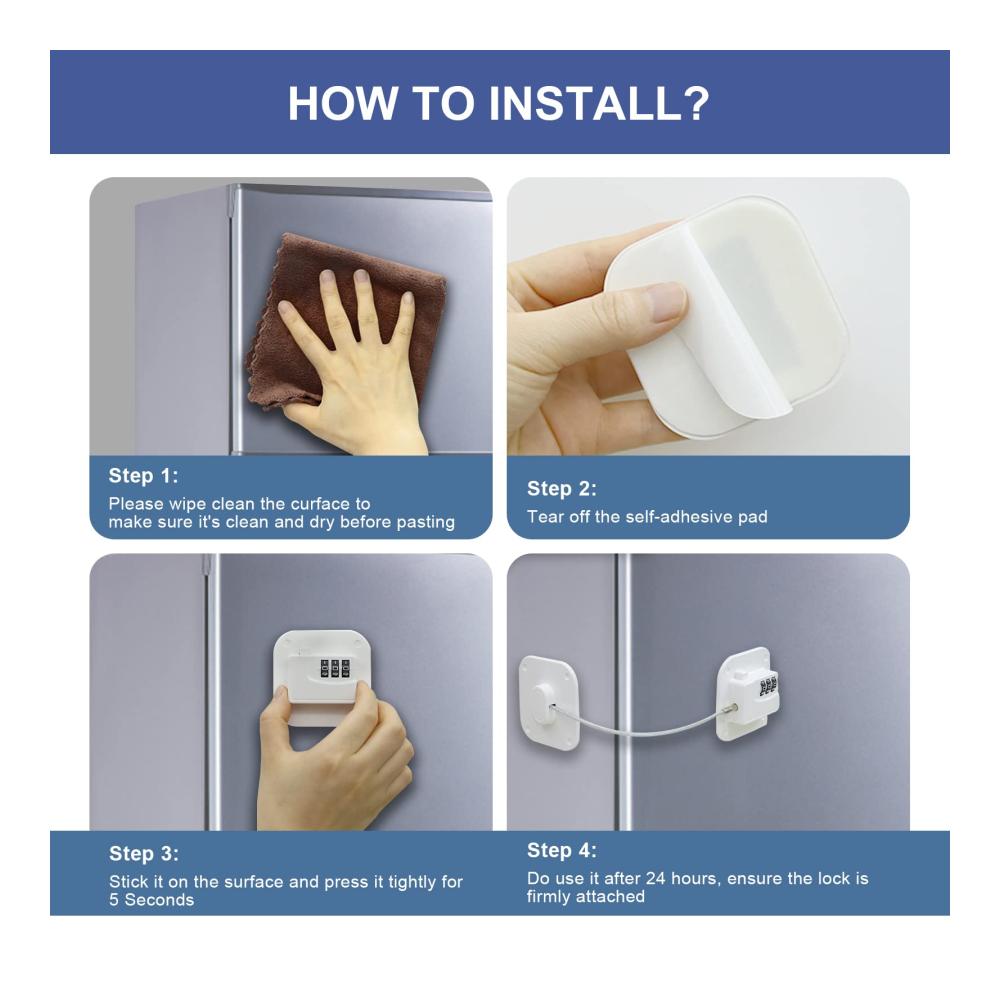 HOW TO INSTALL?

Step 1:
Please wipe clean the curface to make sure it's clean and dry before pasting

Step 2:
Tear off the self-adhesive pad

Step 3:
Stick it on the surface and press it tightly for 5 Seconds

Step 4:
Do use it after 24 hours, ensure the lock is firmly attached