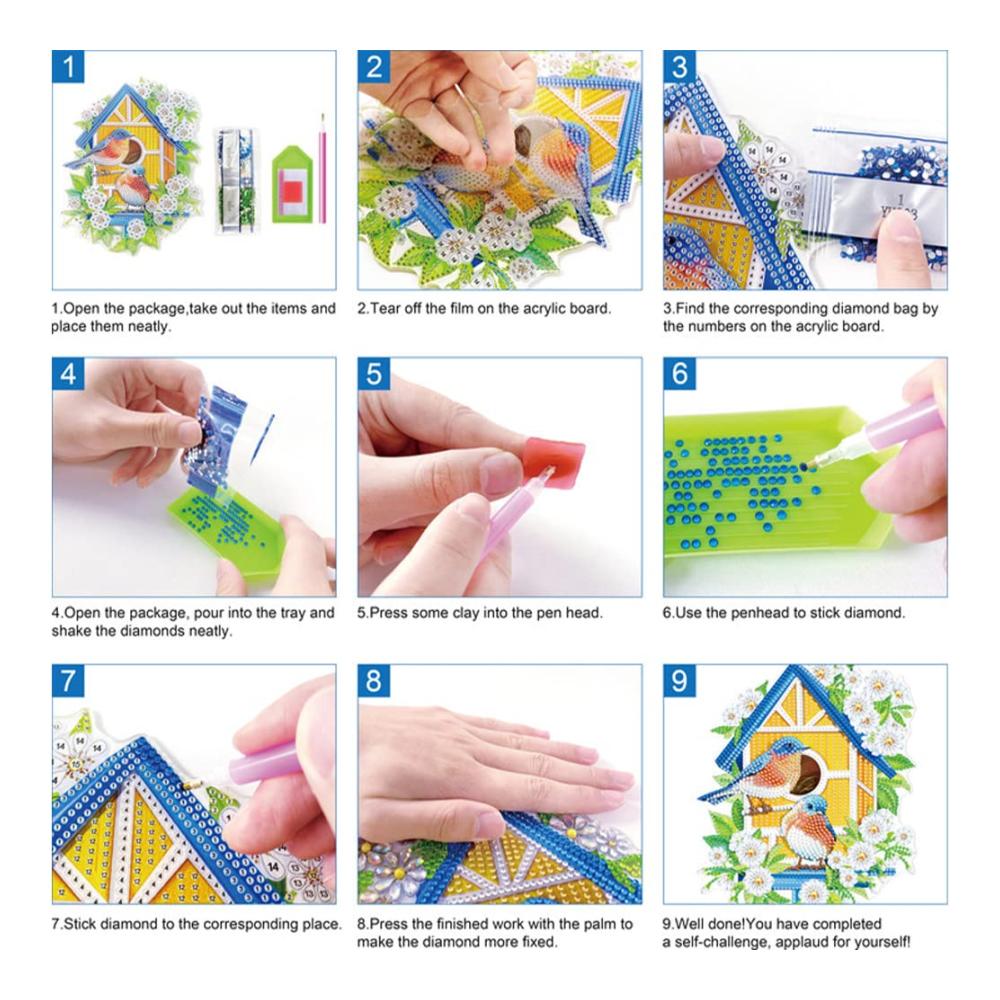 1

1.Open the package,take out the items and place them neatly.

2

2.Tear off the film on the acrylic board.

3

3.Find the corresponding diamond bag by the numbers on the acrylic board.

4

4.Open the package, pour into the tray and shake the diamonds neatly.

5

5.Press some clay into the pen head.

6

6.Use the penhead to stick diamond.

7

7.Stick diamond to the corresponding place.

8

8.Press the finished work with the palm to make the diamond more fixed.

9

9.Well done!You have completed a self-challenge, applaud for yourself!