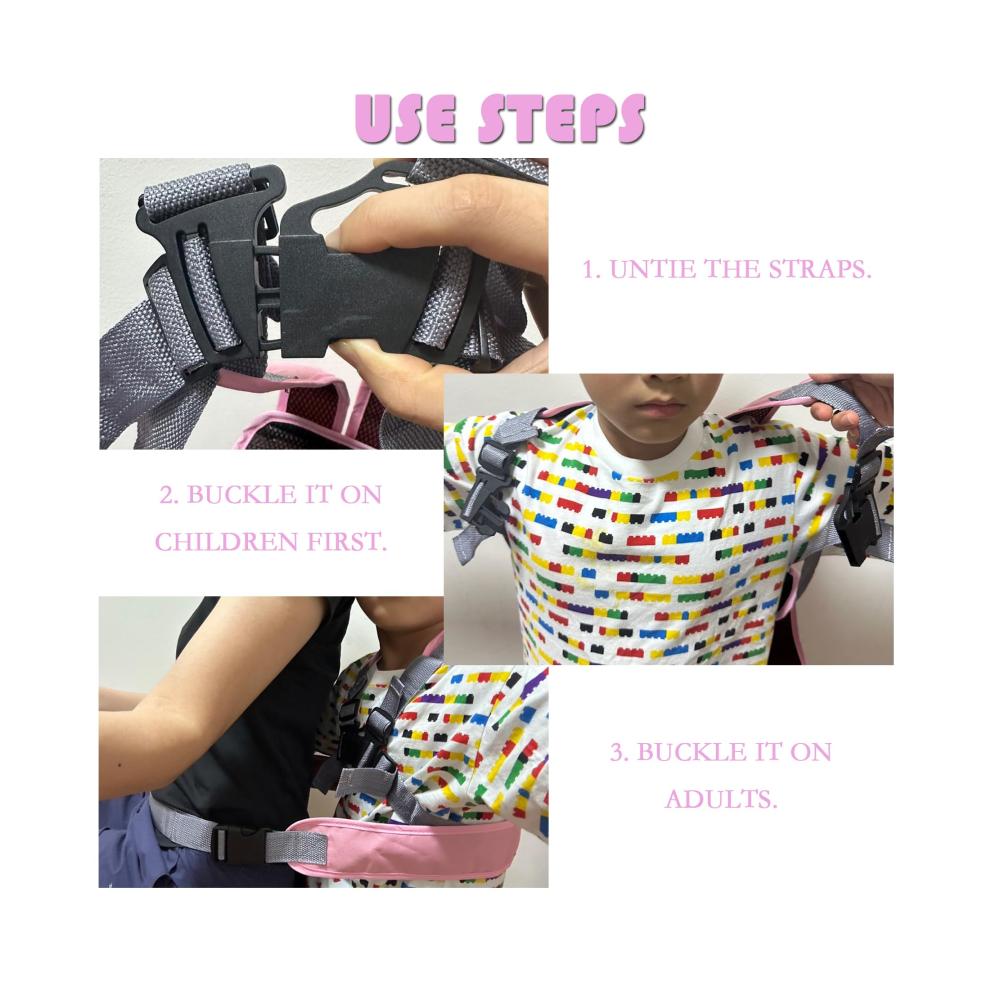 USE STEPS

1. UNTIE THE STRAPS.

2. BUCKLE IT ON CHILDREN FIRST.

3. BUCKLE IT ON ADULTS.